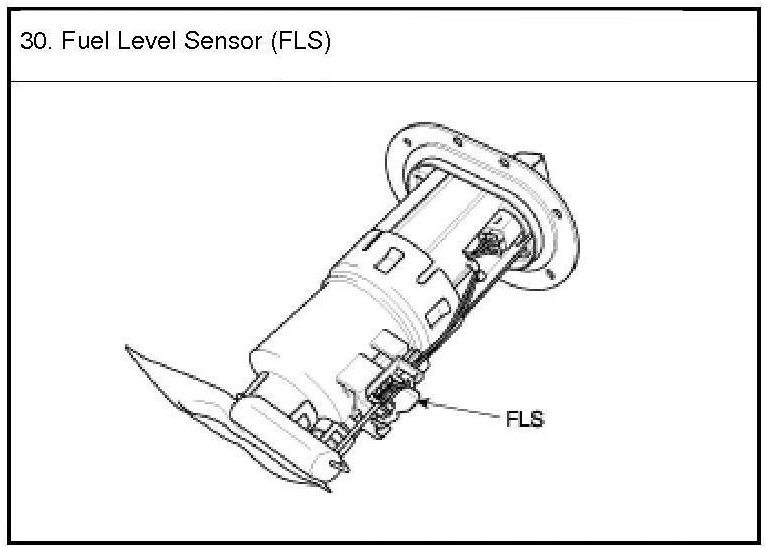 30. Fuel Level Sensor (FLS)

FLS