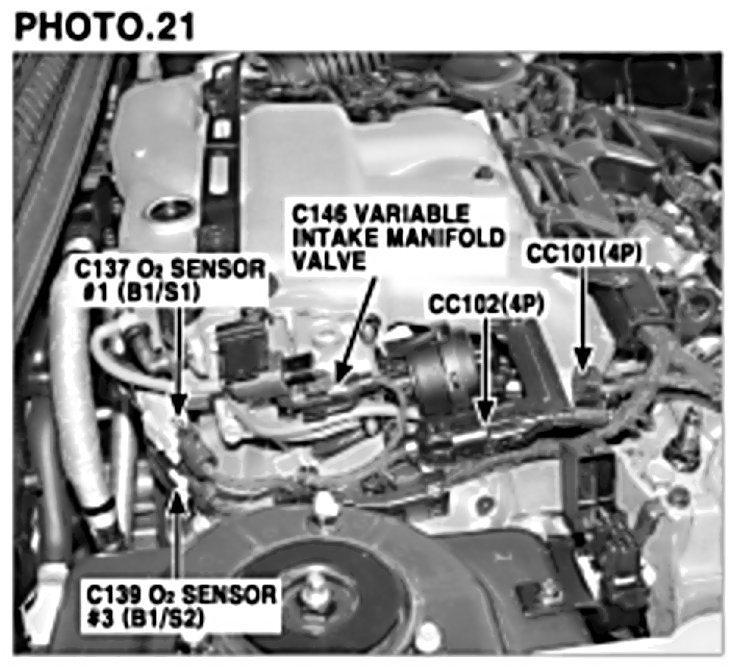 PHOTO.21

C146 VARIABLE INTAKE MANIFOLD VALVE

C137 $O_2$ SENSOR #1 (B1/S1)

CC101(4P)

CC102(4P)

C139 $O_2$ SENSOR #3 (B1/S2)