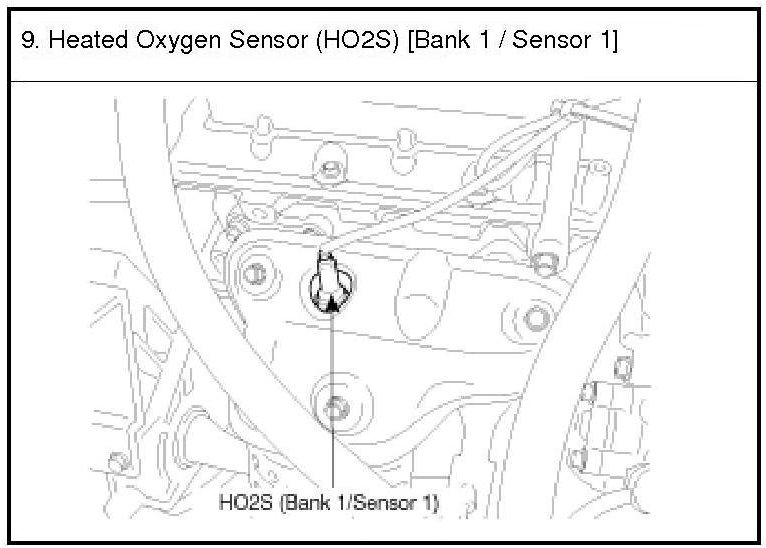 9. Heated Oxygen Sensor (HO2S) [Bank 1 / Sensor 1]

HO2S (Bank 1/Sensor 1)