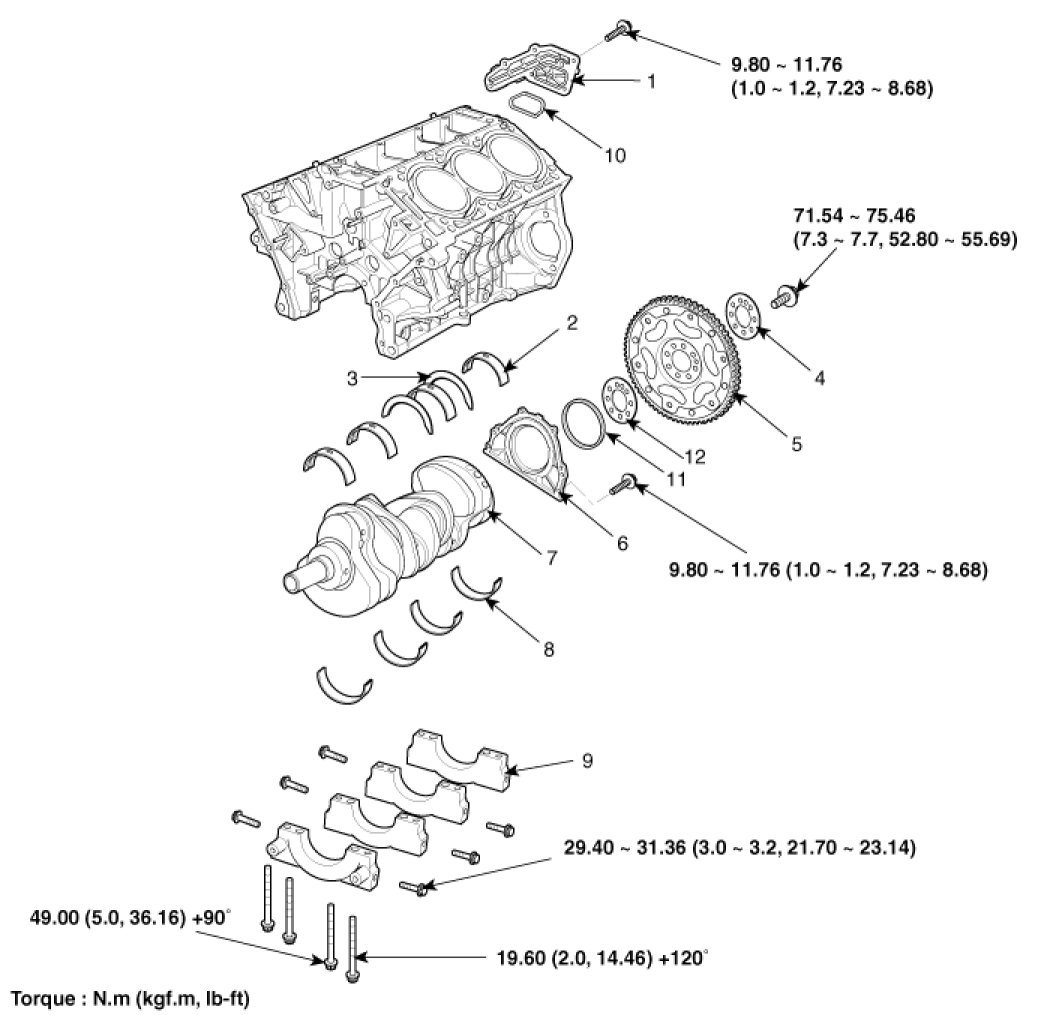 9.80 ~ 11.76
(1.0 ~ 1.2, 7.23 ~ 8.68)

1

10

71.54 ~ 75.46
(7.3 ~ 7.7, 52.80 ~ 55.69)

2

3

4

5

12

11

6

7

9.80 ~ 11.76 (1.0 ~ 1.2, 7.23 ~ 8.68)

8

9

29.40 ~ 31.36 (3.0 ~ 3.2, 21.70 ~ 23.14)

49.00 (5.0, 36.16) +90°

19.60 (2.0, 14.46) +120°

Torque : N.m (kgf.m, lb-ft)