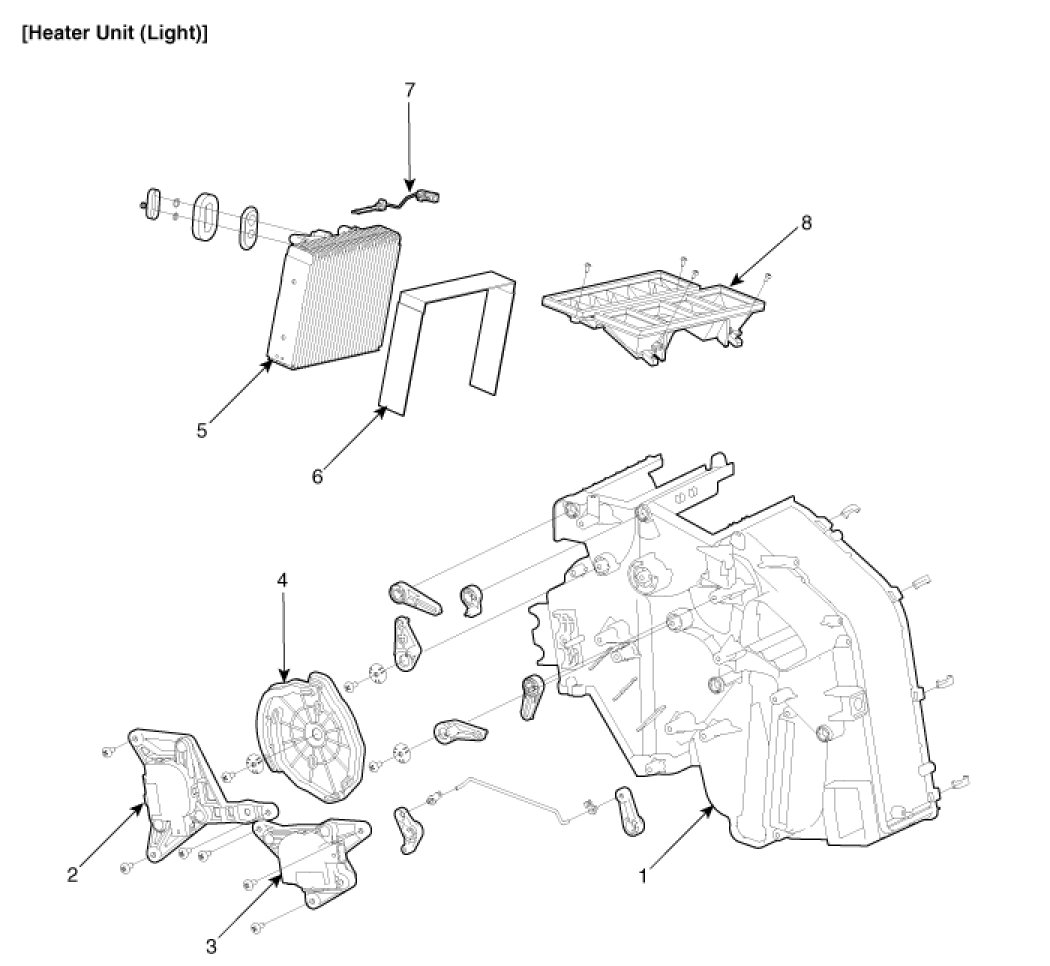 [Heater Unit (Light)]

7

8

5

6

4

2

3

1