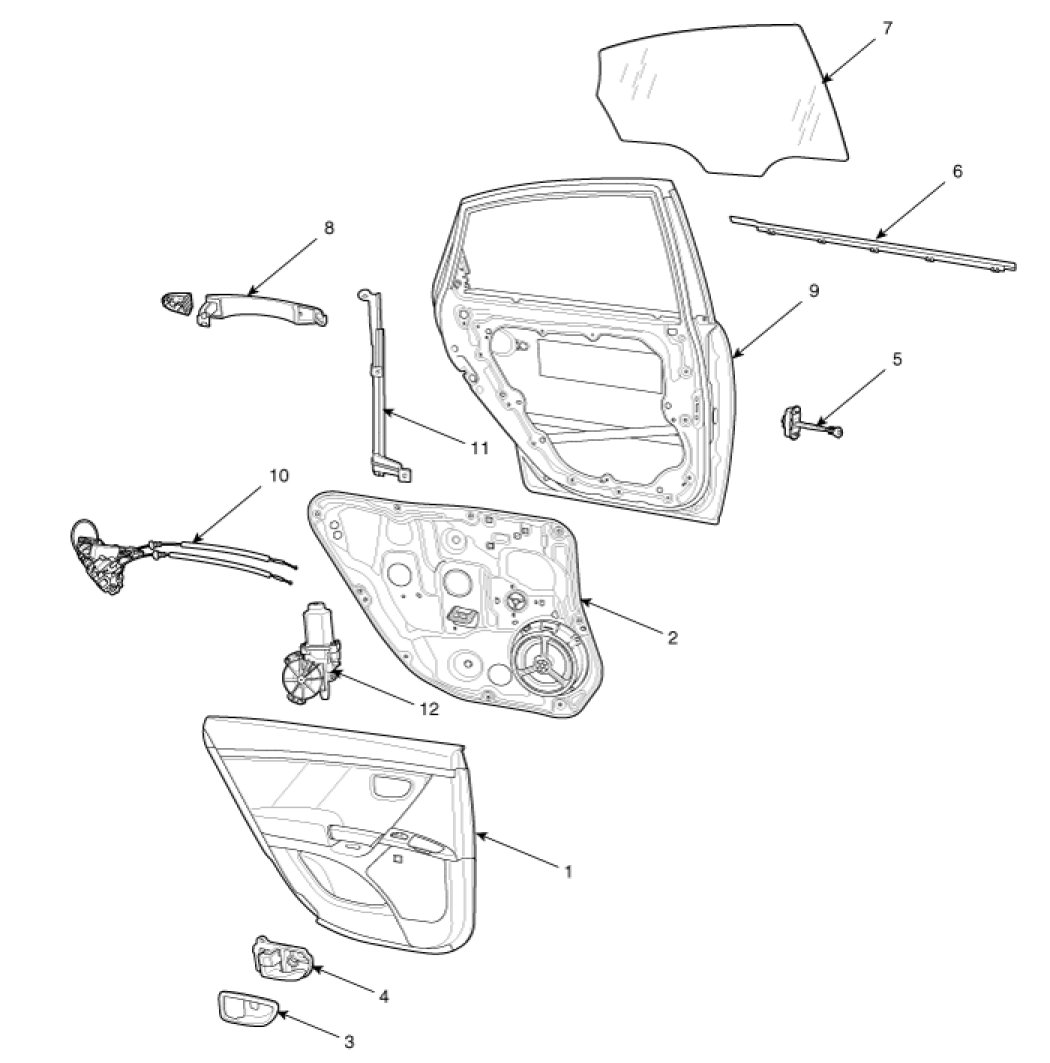 7
6
8
9
5
11
10
2
12
1
4
3