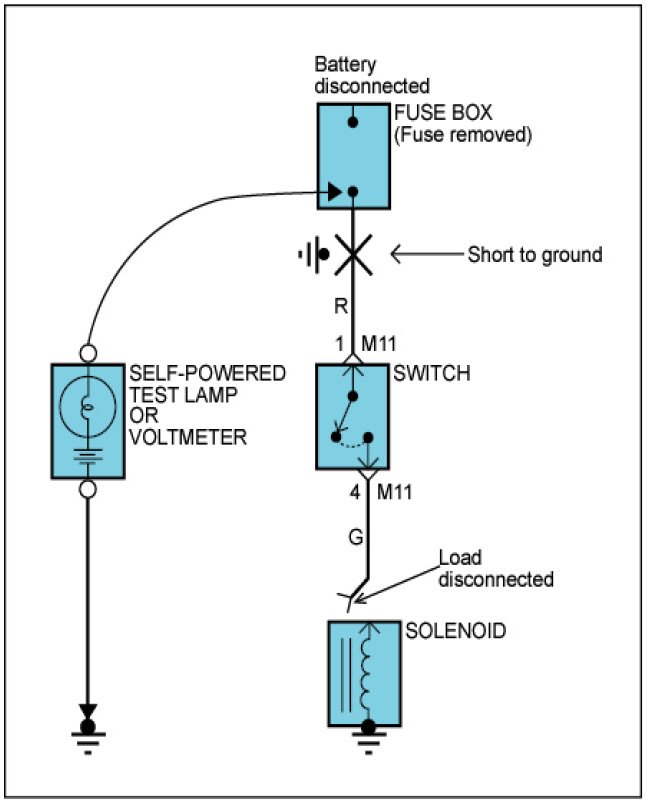 Battery disconnected

FUSE BOX
(Fuse removed)

Short to ground

R

1 M11

SWITCH

SELF-POWERED
TEST LAMP
OR
VOLTMETER

4 M11

G

Load disconnected

SOLENOID