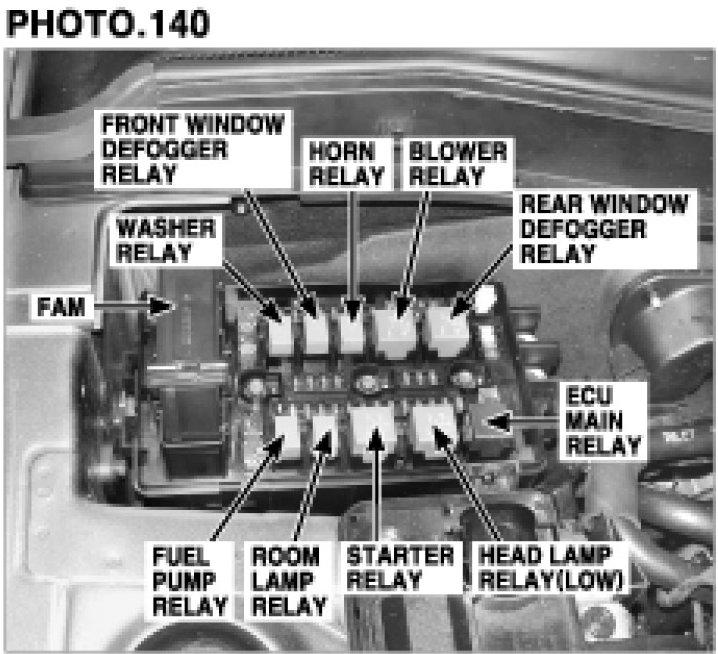 PHOTO.140

FRONT WINDOW DEFOGGER RELAY

HORN RELAY

BLOWER RELAY

REAR WINDOW DEFOGGER RELAY

WASHER RELAY

FAM

ECU MAIN RELAY

FUEL PUMP RELAY

ROOM LAMP RELAY

STARTER RELAY

HEAD LAMP RELAY(LOW)