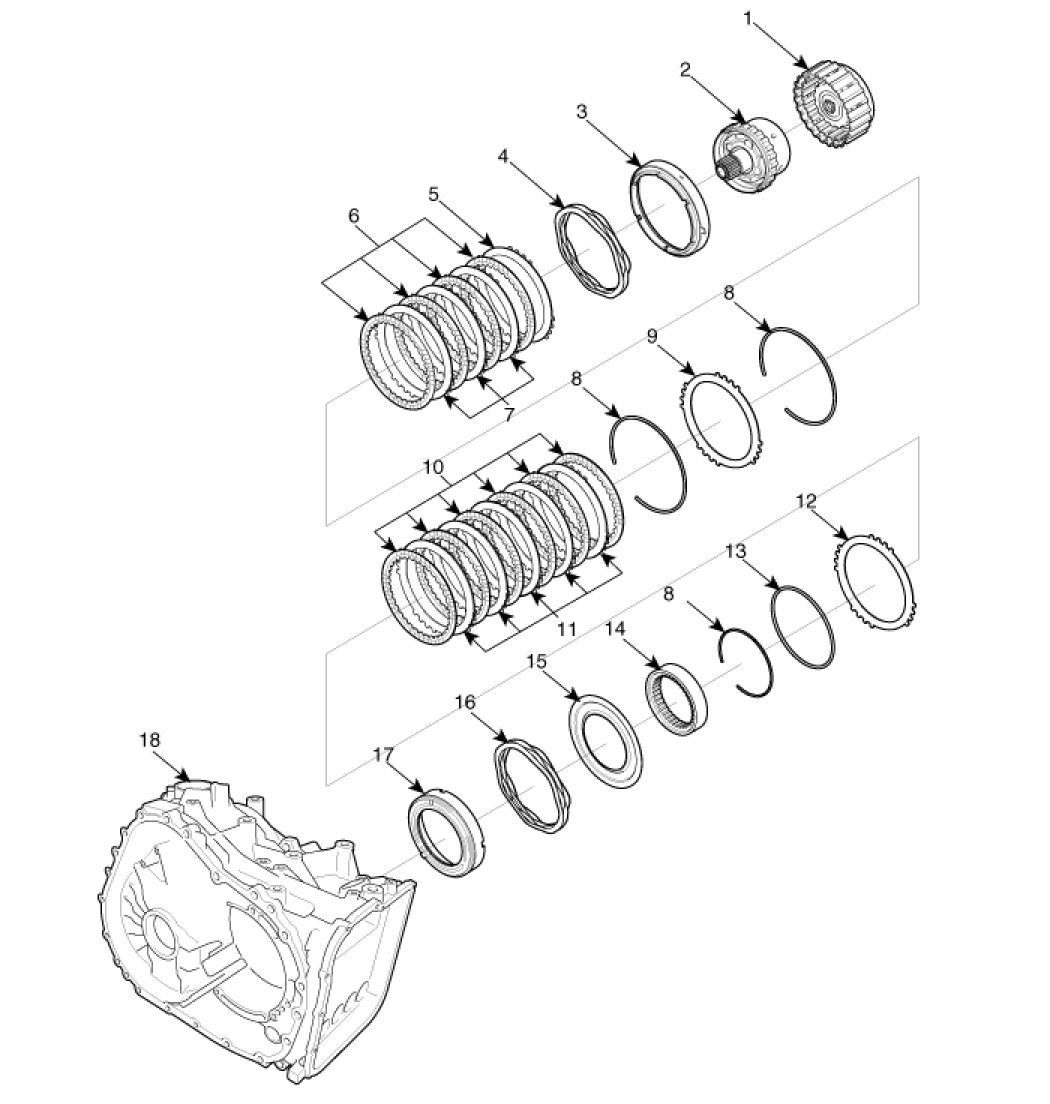 1
2
3
4
5
6
7
8
9
8
10
11
12
13
8
14
15
16
17
18