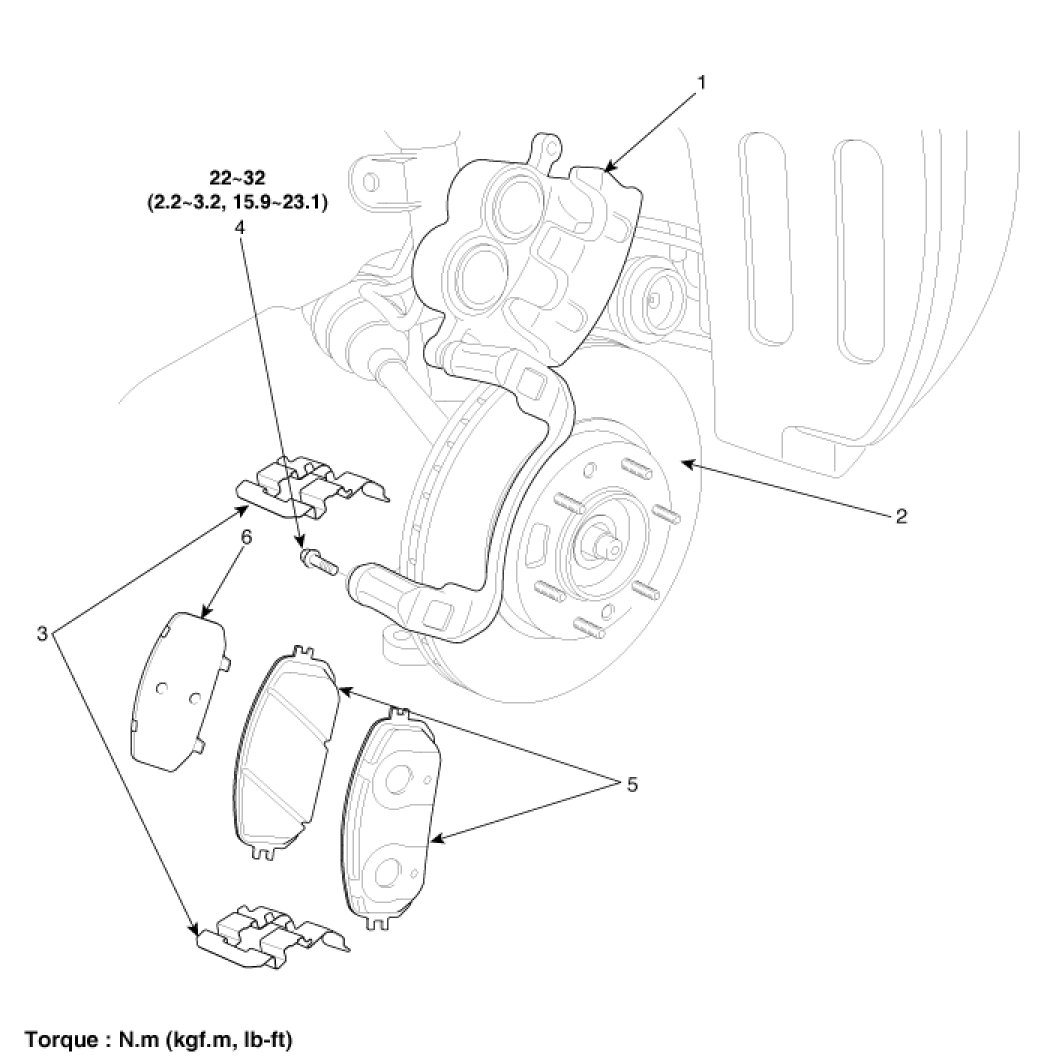 1

22~32
(2.2~3.2, 15.9~23.1)
4

2

6

3

5

Torque : N.m (kgf.m, lb-ft)