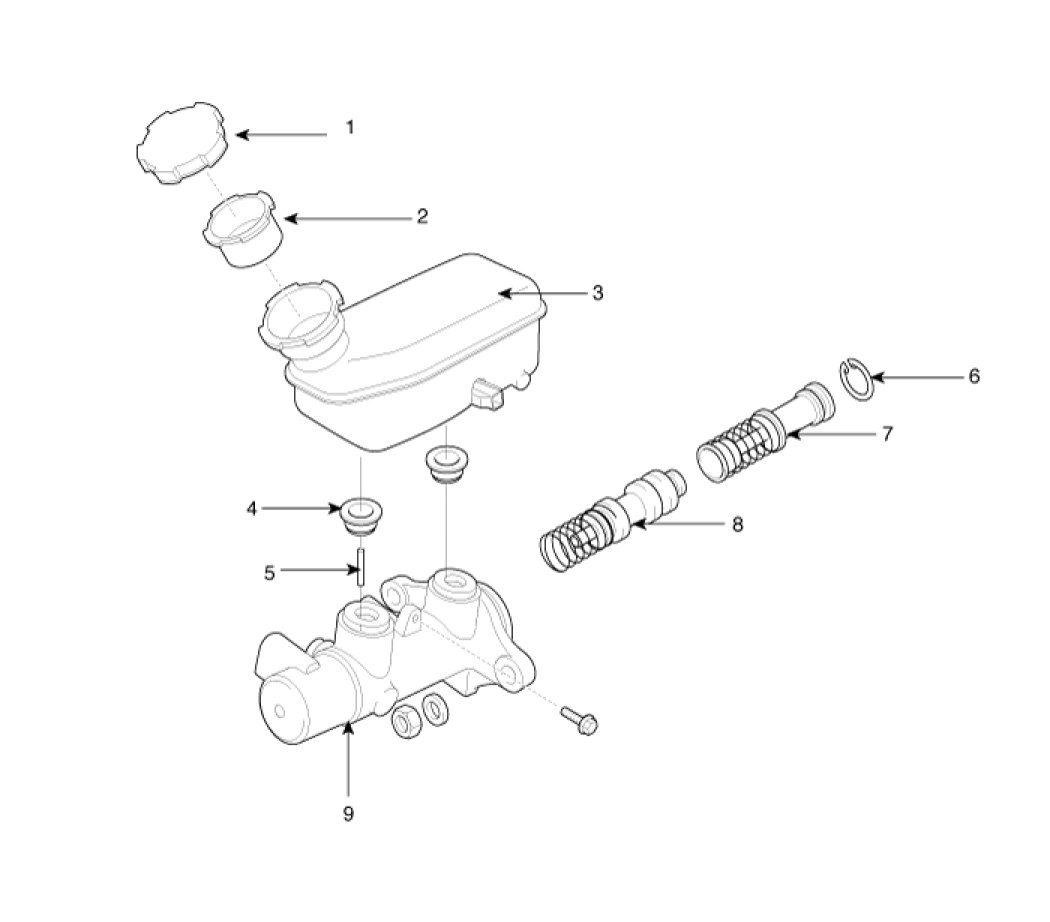 1
2
3
6
7
4
8
5
9