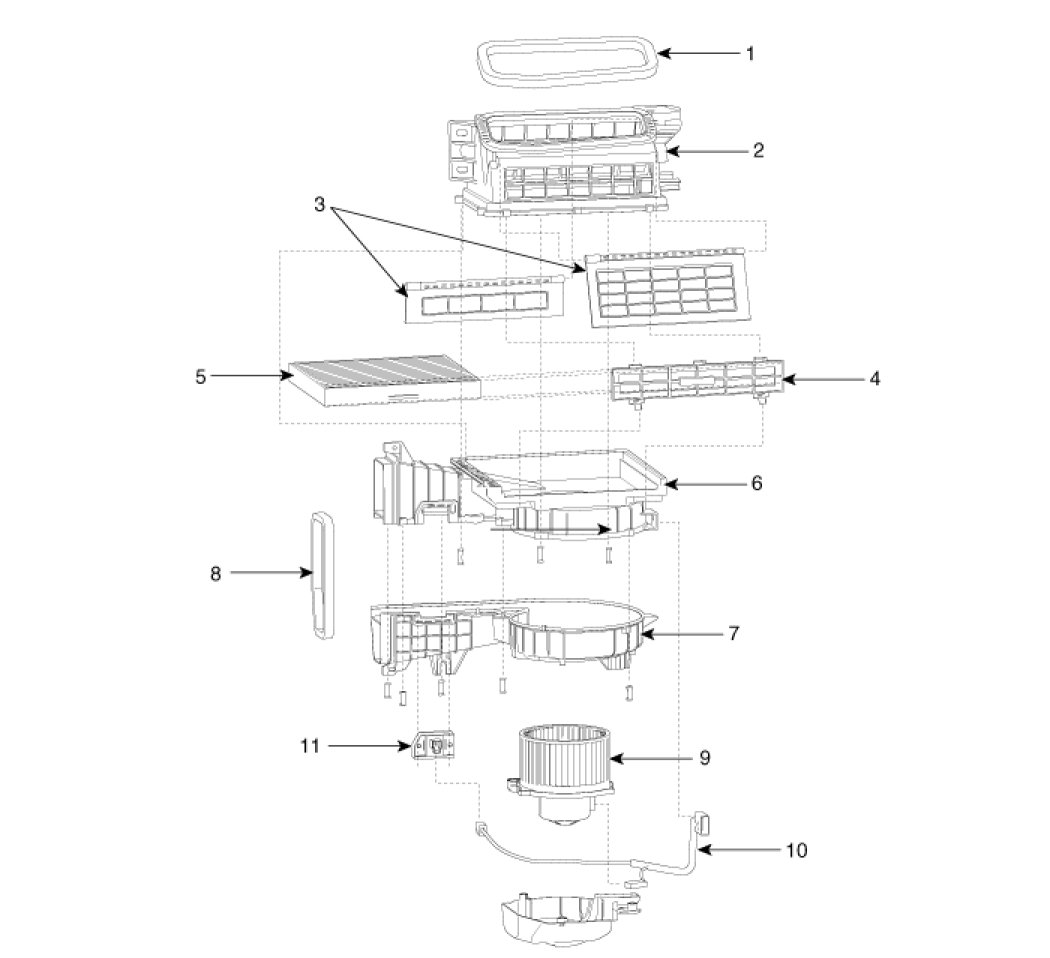 1
2
3
5
4
6
8
7
11
9
10