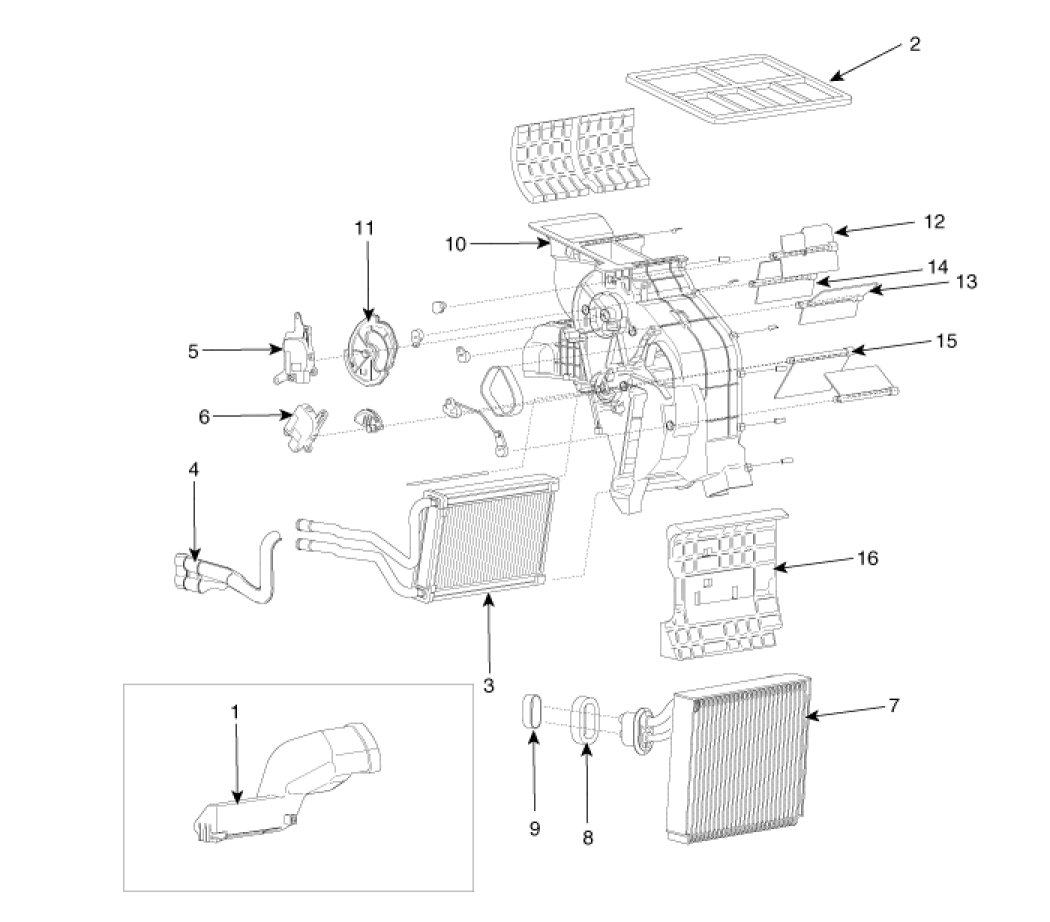 2
11
10
12
14
13
5
15
6
4
16
3
1
7
9
8