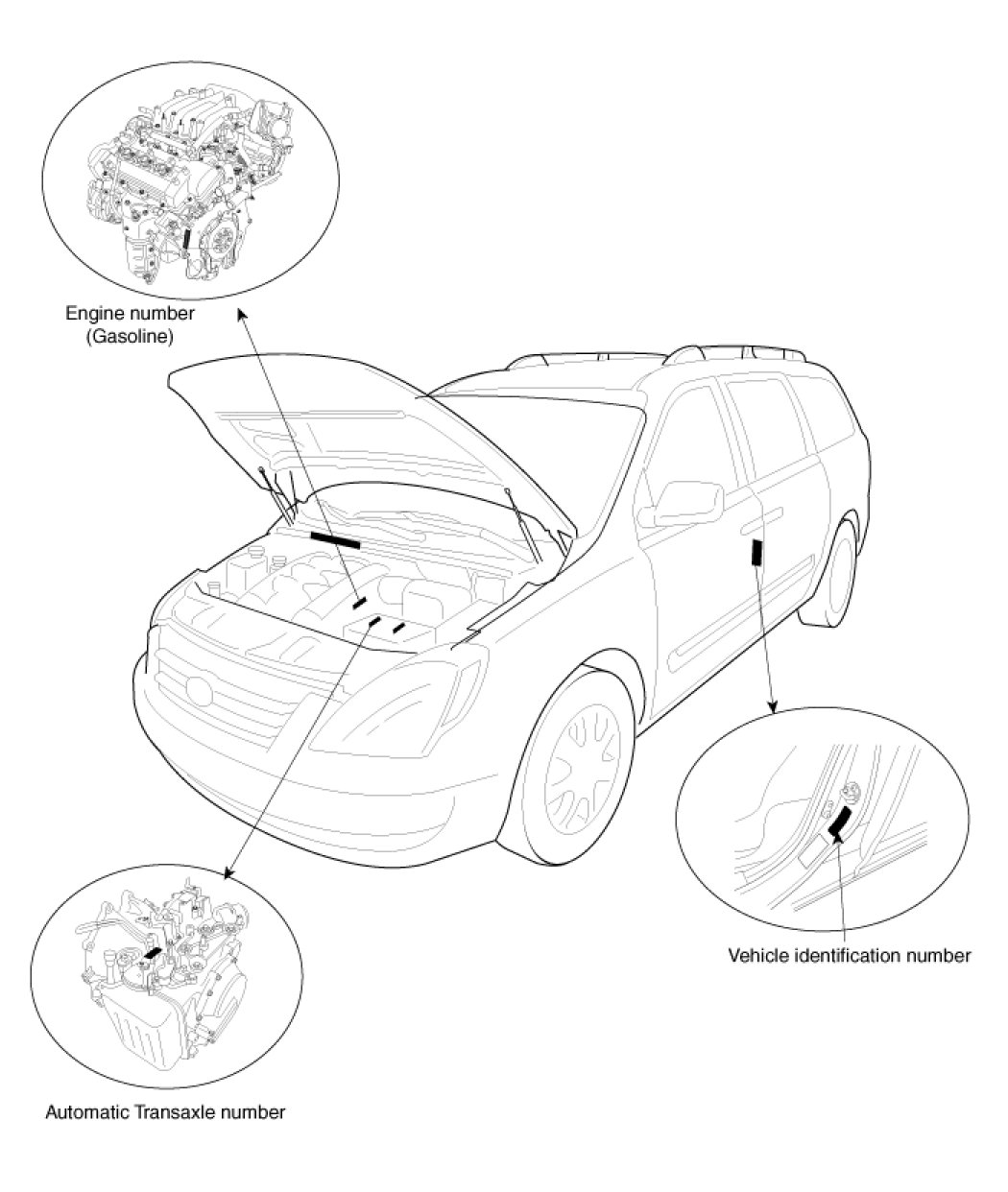 Engine number
(Gasoline)

Vehicle identification number

Automatic Transaxle number