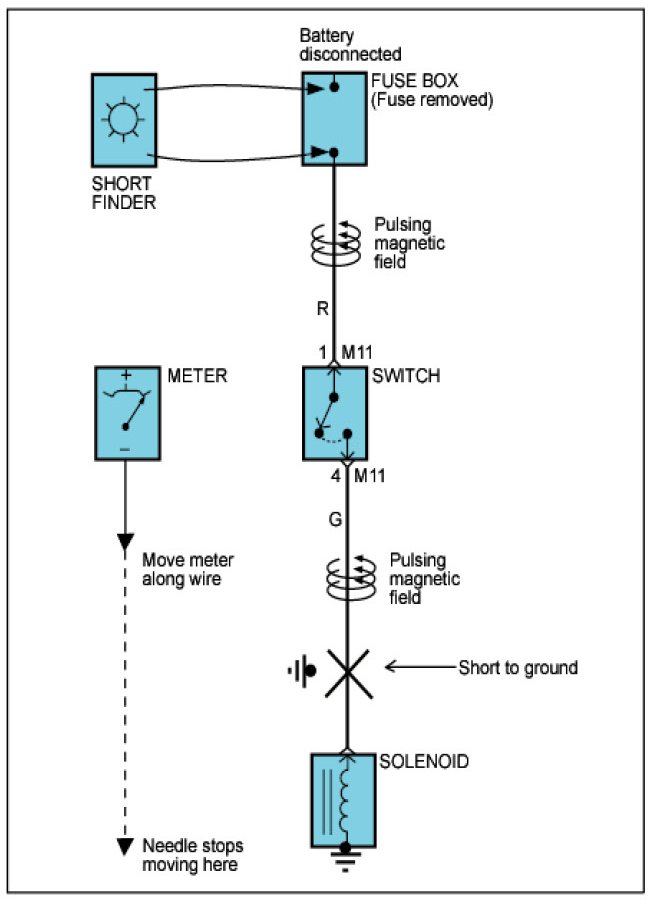 Battery disconnected

FUSE BOX
(Fuse removed)

SHORT FINDER

Pulsing magnetic field

R

1 M11

METER

+

−

SWITCH

4 M11

G

Move meter along wire

Pulsing magnetic field

Short to ground

SOLENOID

Needle stops moving here