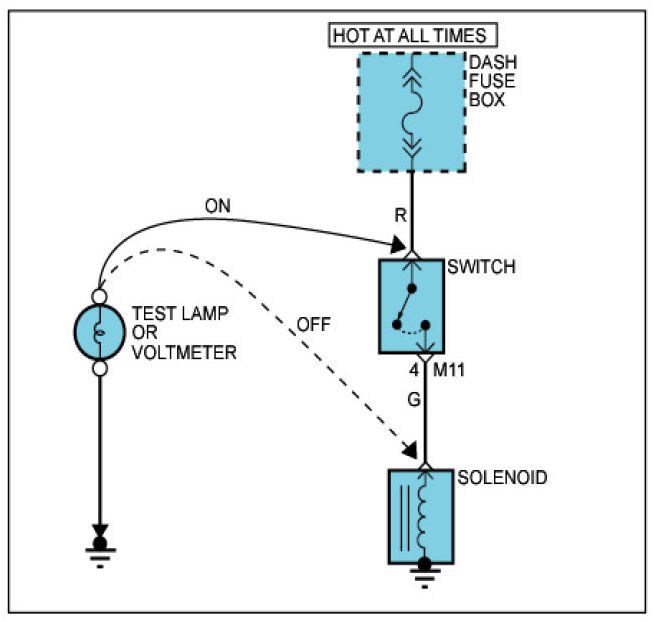 HOT AT ALL TIMES

DASH FUSE BOX

ON

R

SWITCH

TEST LAMP OR VOLTMETER

OFF

4 M11

G

SOLENOID