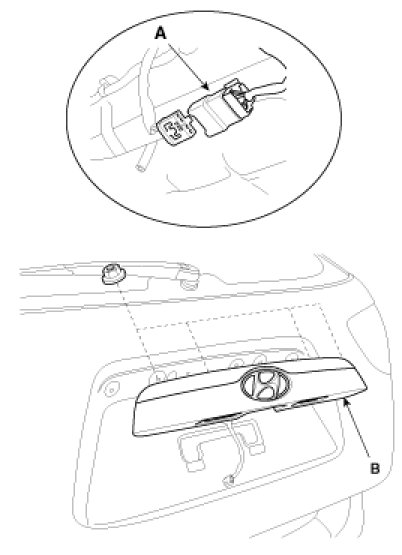 A

B