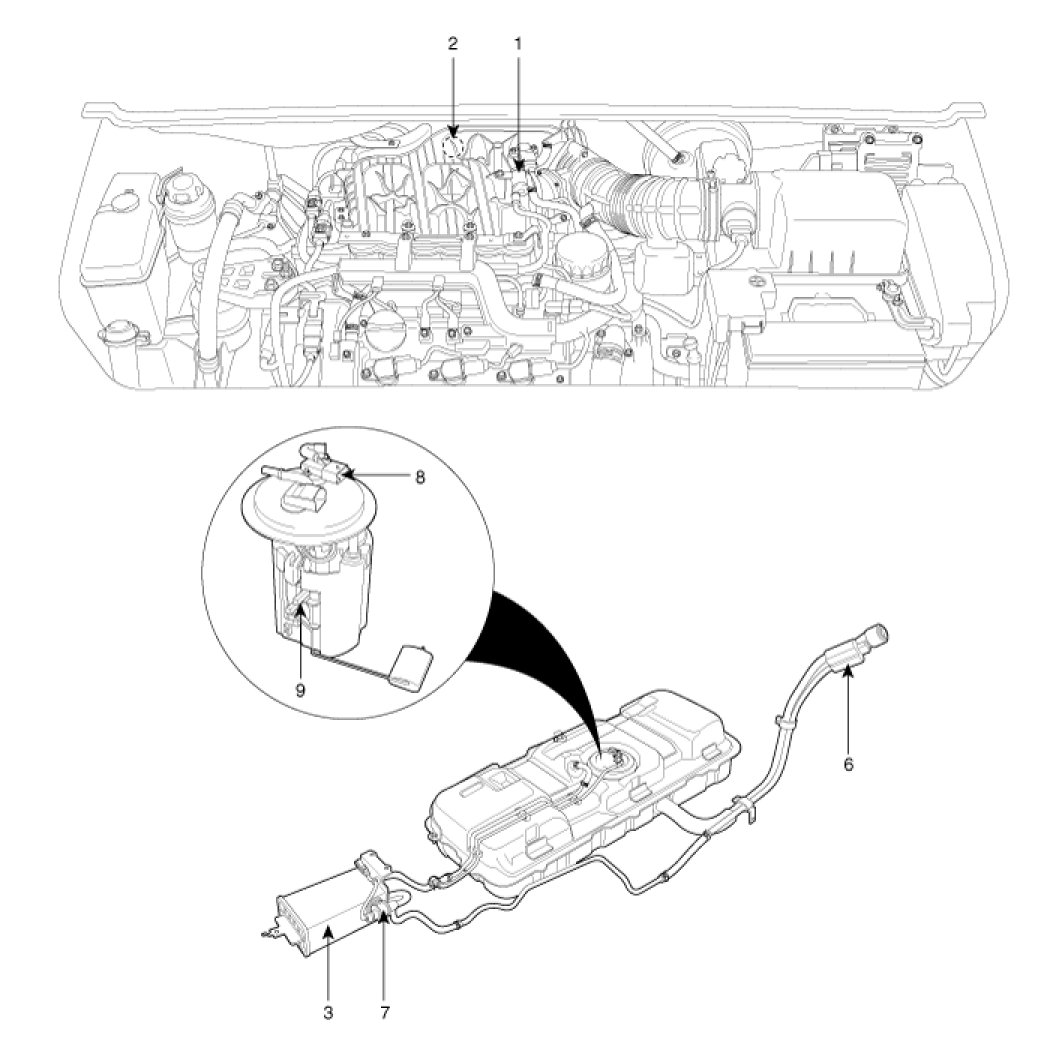 2
1
8
9
6
3
7