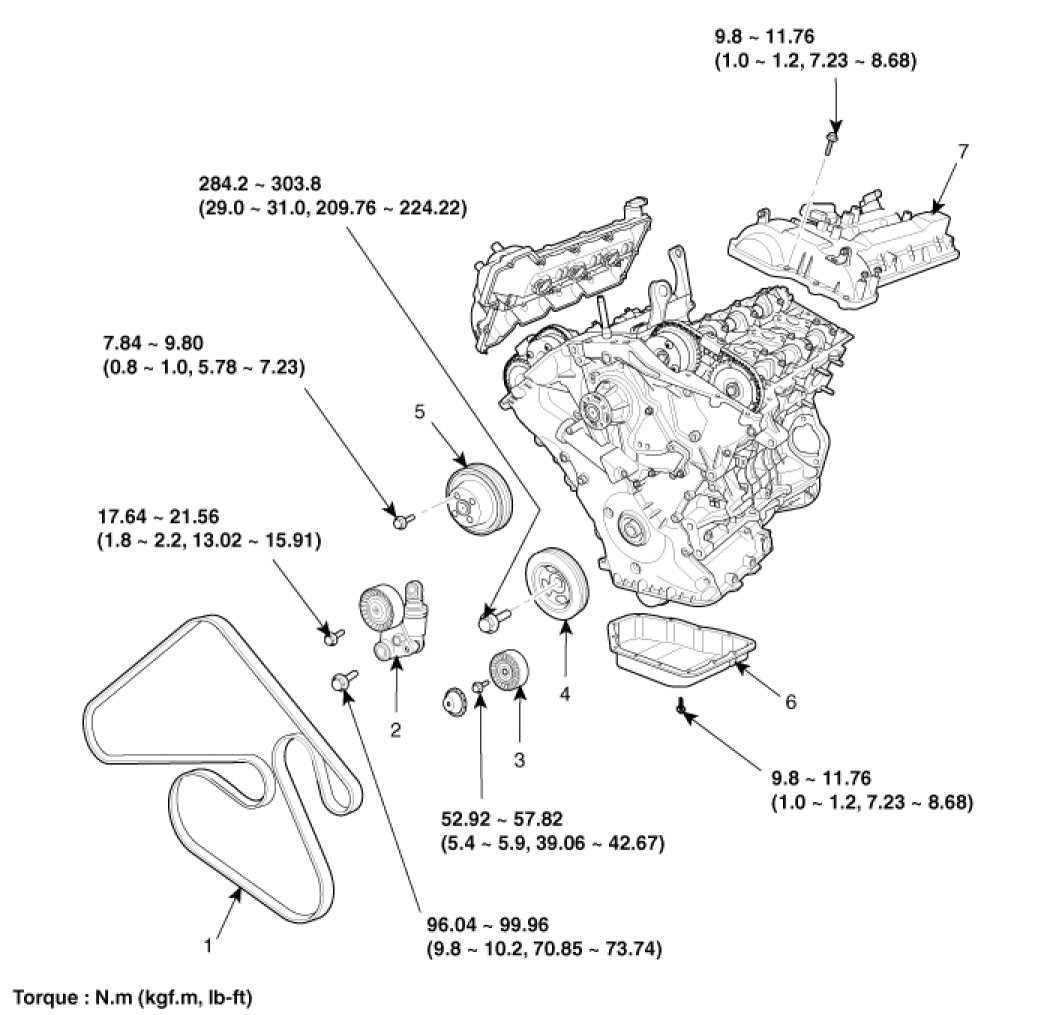 9.8 ~ 11.76
(1.0 ~ 1.2, 7.23 ~ 8.68)

7

284.2 ~ 303.8
(29.0 ~ 31.0, 209.76 ~ 224.22)

7.84 ~ 9.80
(0.8 ~ 1.0, 5.78 ~ 7.23)

5

17.64 ~ 21.56
(1.8 ~ 2.2, 13.02 ~ 15.91)

2

4

3

6

9.8 ~ 11.76
(1.0 ~ 1.2, 7.23 ~ 8.68)

52.92 ~ 57.82
(5.4 ~ 5.9, 39.06 ~ 42.67)

1

96.04 ~ 99.96
(9.8 ~ 10.2, 70.85 ~ 73.74)

Torque : N.m (kgf.m, lb-ft)