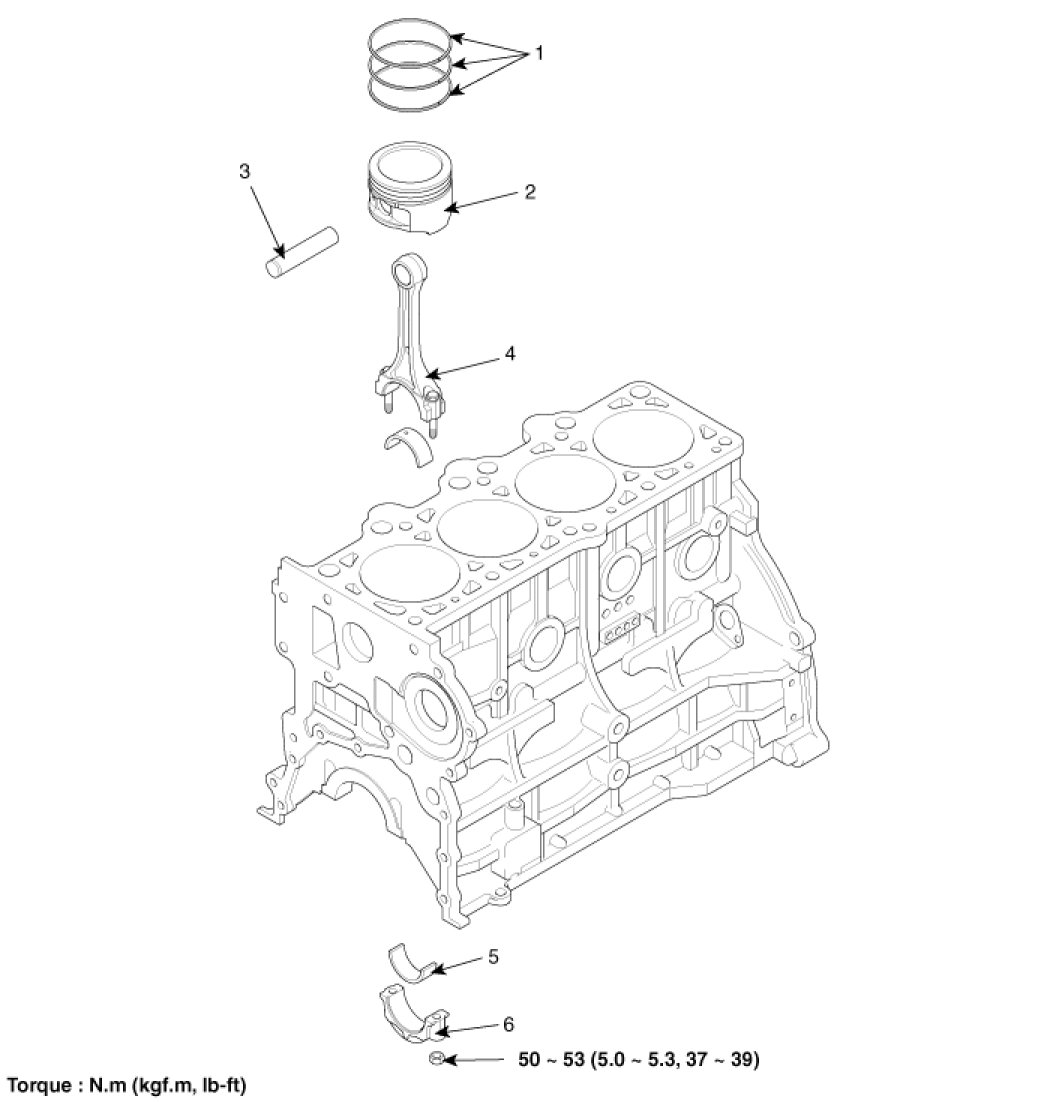 1

3

2

4

5

6

50 ~ 53 (5.0 ~ 5.3, 37 ~ 39)

Torque : N.m (kgf.m, lb-ft)