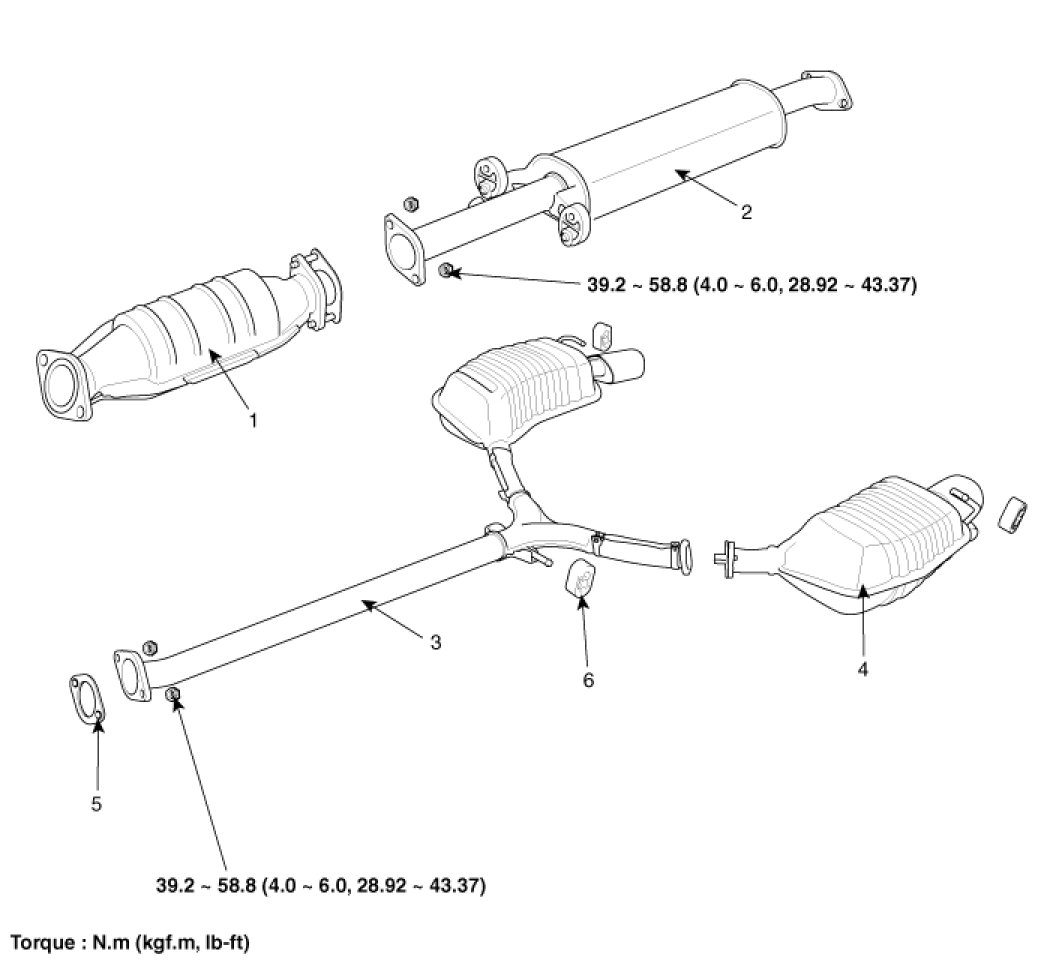 2

39.2 ~ 58.8 (4.0 ~ 6.0, 28.92 ~ 43.37)

1

3

6

4

5

39.2 ~ 58.8 (4.0 ~ 6.0, 28.92 ~ 43.37)

Torque : N.m (kgf.m, lb-ft)