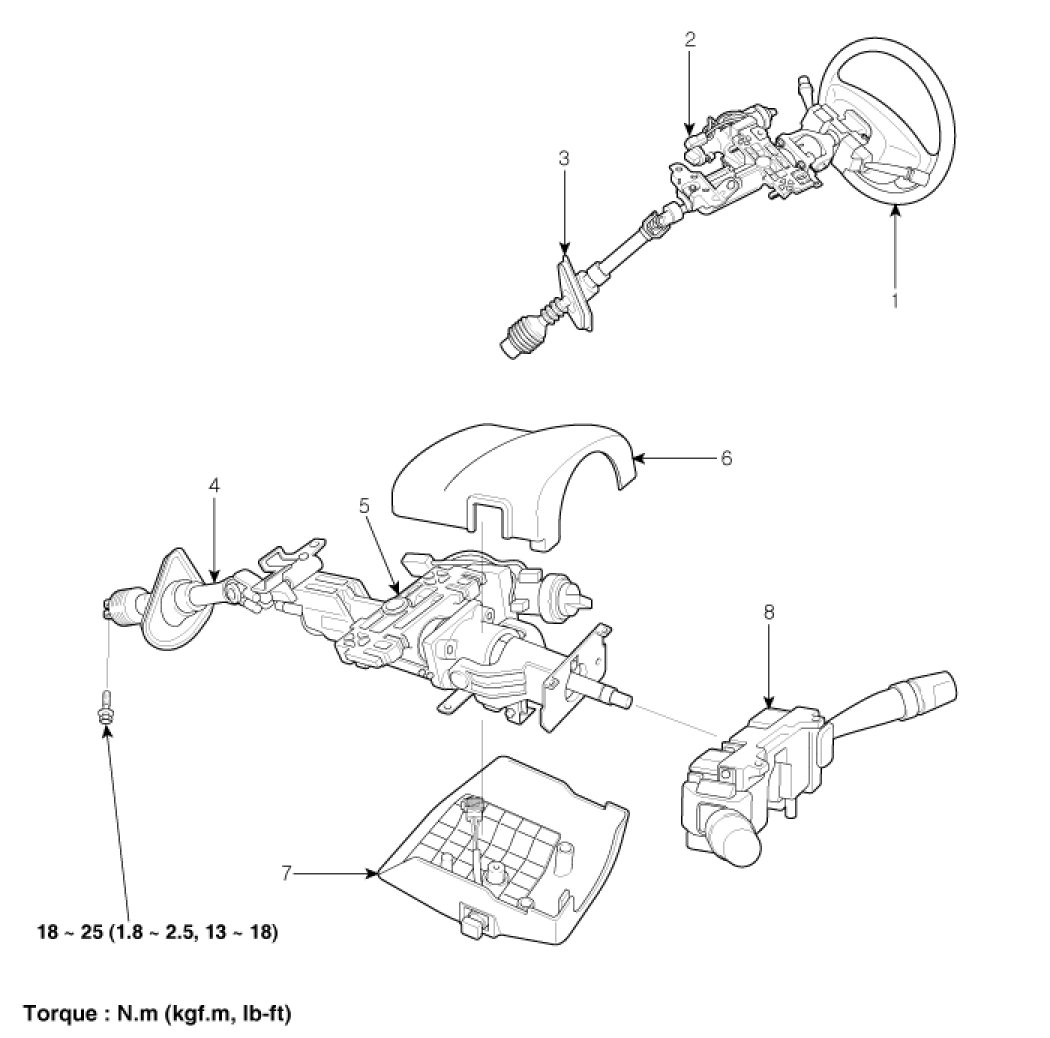 2
3
1
6
4
5
8
7
18 ~ 25 (1.8 ~ 2.5, 13 ~ 18)

Torque : N.m (kgf.m, lb-ft)