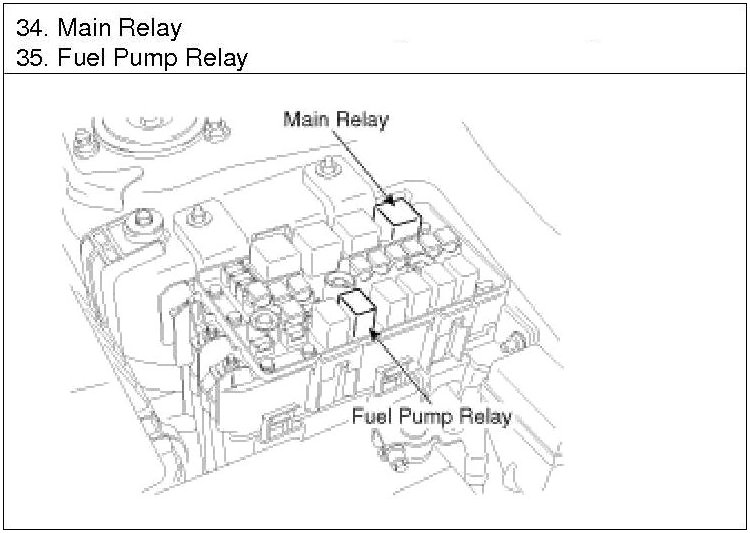 34. Main Relay
35. Fuel Pump Relay

Main Relay

Fuel Pump Relay