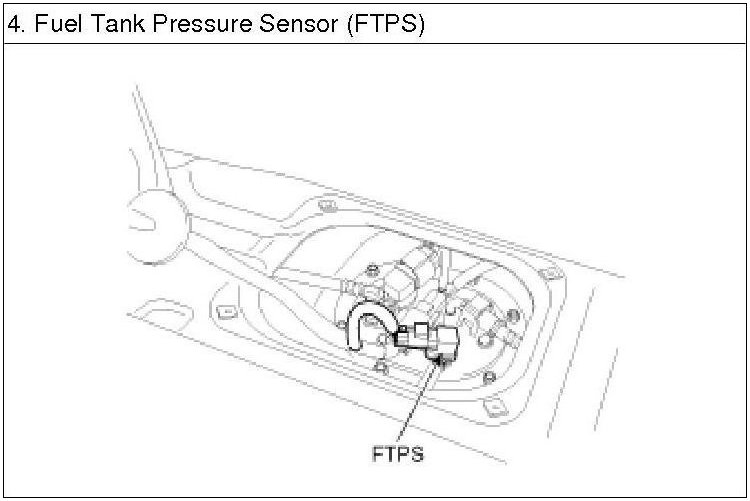 4. Fuel Tank Pressure Sensor (FTPS)

FTPS