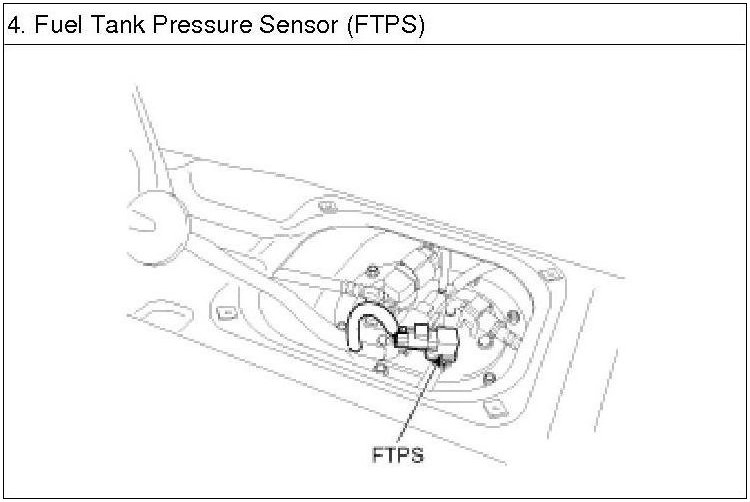 4. Fuel Tank Pressure Sensor (FTPS)

FTPS