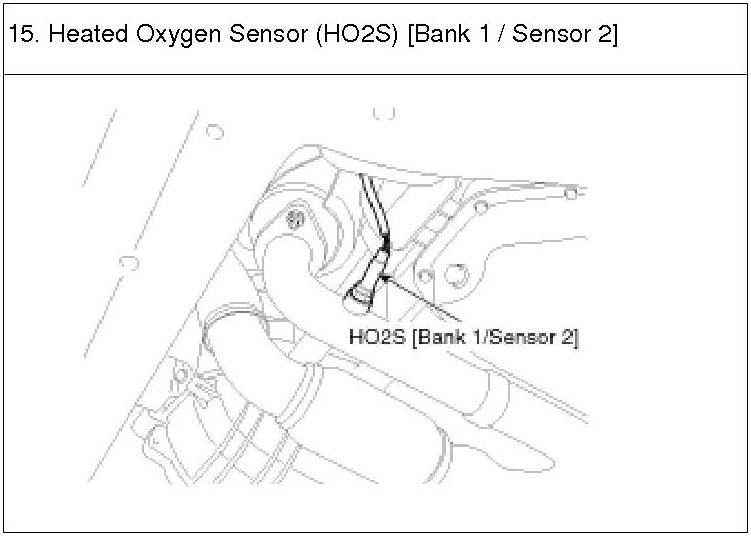 15. Heated Oxygen Sensor (HO2S) [Bank 1 / Sensor 2]

HO2S [Bank 1/Sensor 2]