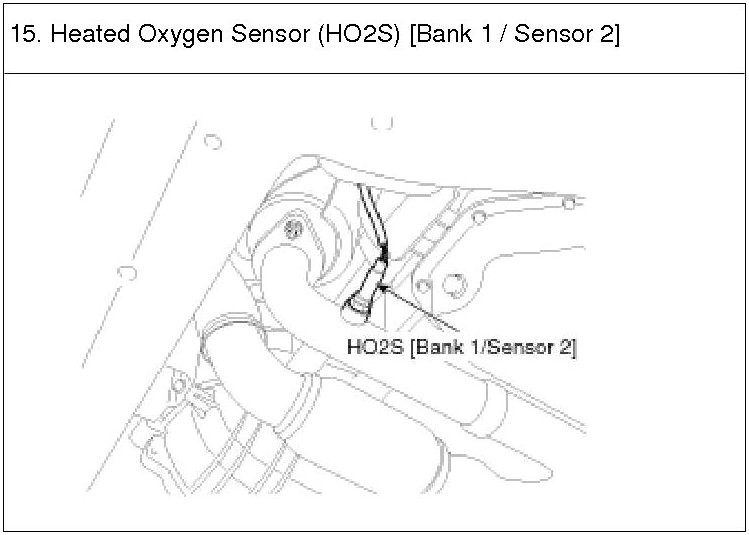 15. Heated Oxygen Sensor (HO2S) [Bank 1 / Sensor 2]

HO2S [Bank 1/Sensor 2]