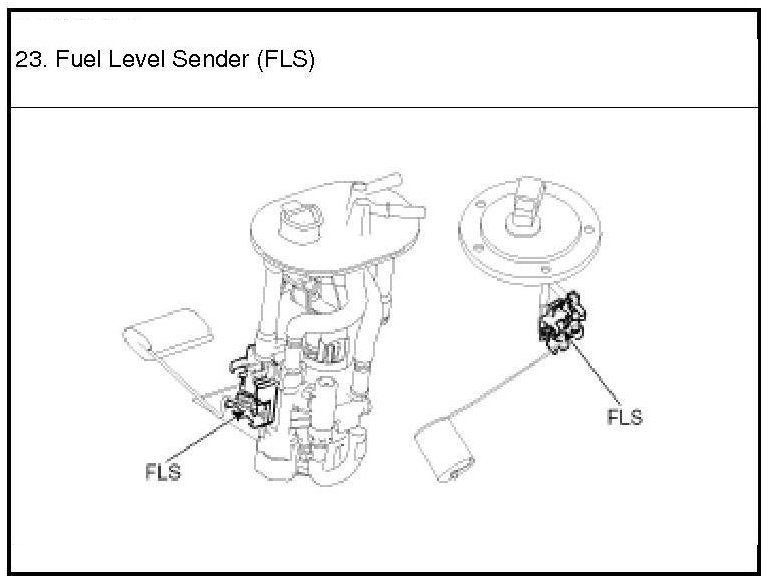 23. Fuel Level Sender (FLS)

FLS

FLS