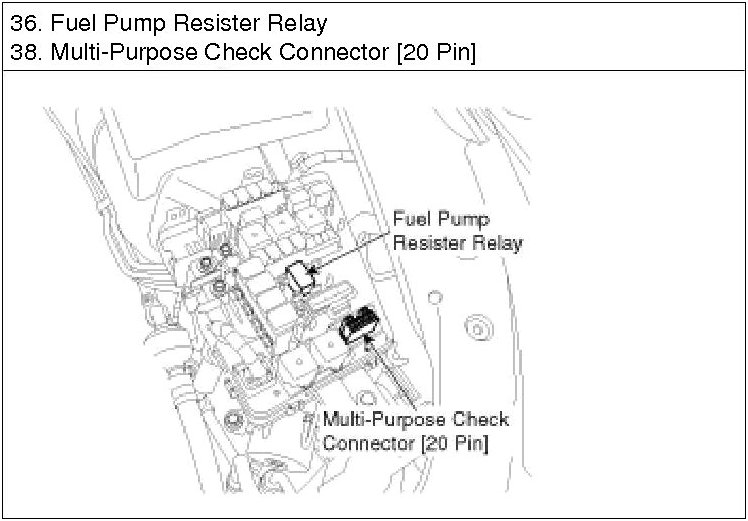 36. Fuel Pump Resister Relay
38. Multi-Purpose Check Connector [20 Pin]

Fuel Pump Resister Relay

Multi-Purpose Check Connector [20 Pin]