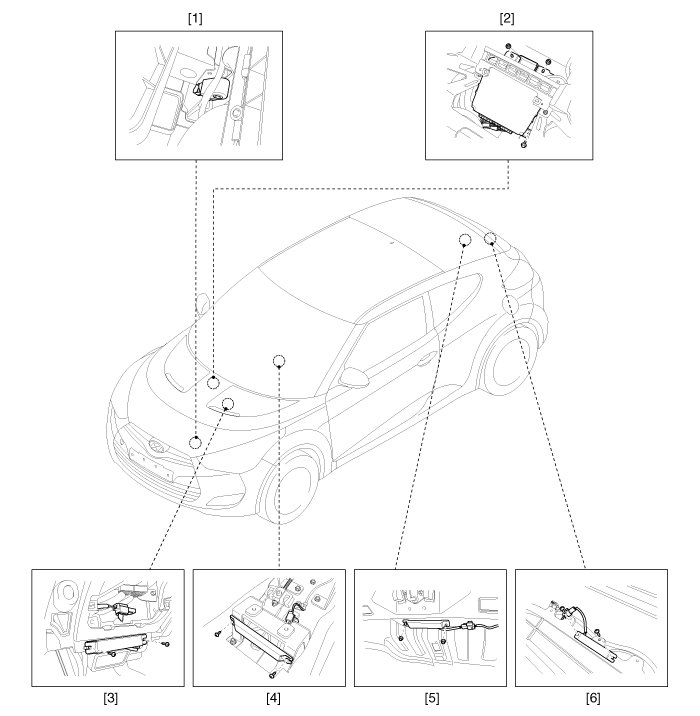 [1]

[2]

[3]

[4]

[5]

[6]