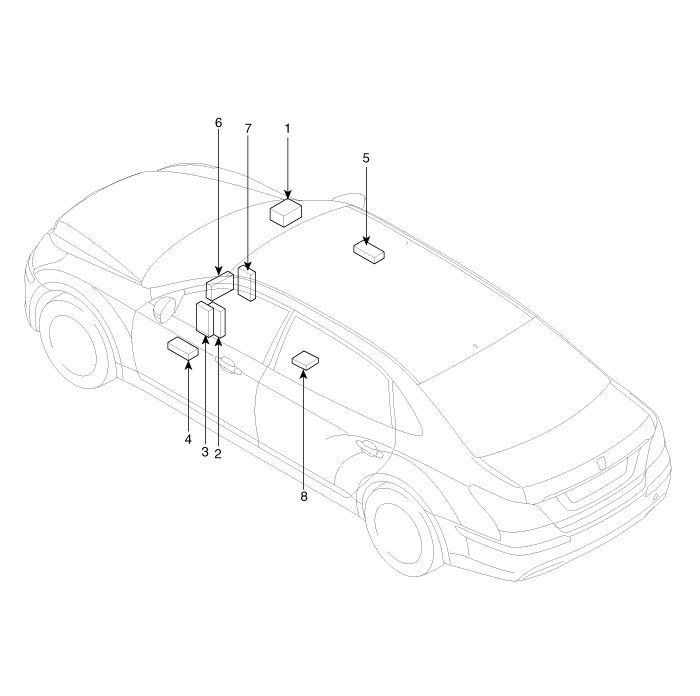 6
7
1
5
4
3
2
8