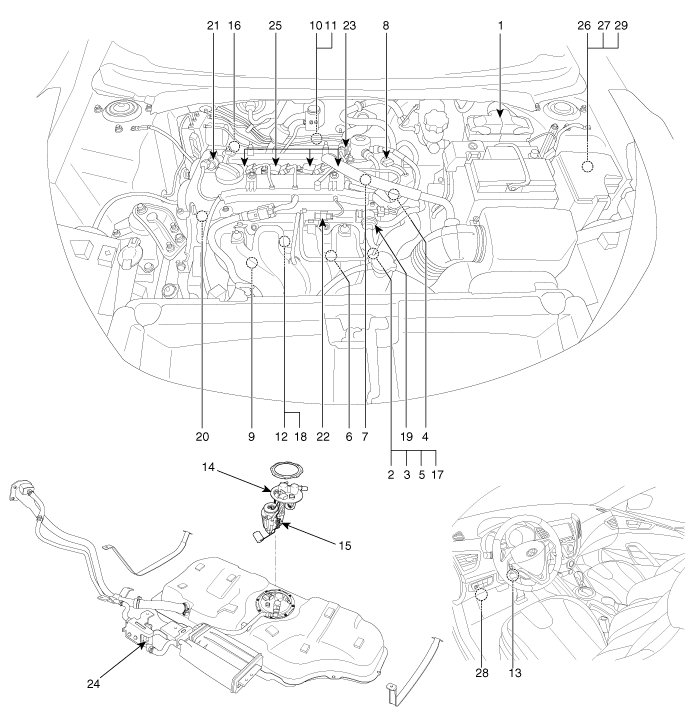 21 16 25 10 11 23 8 1 26 27 29

20 9 12 18 22 6 7 19 4

2 3 5 17

14

15

24

28 13