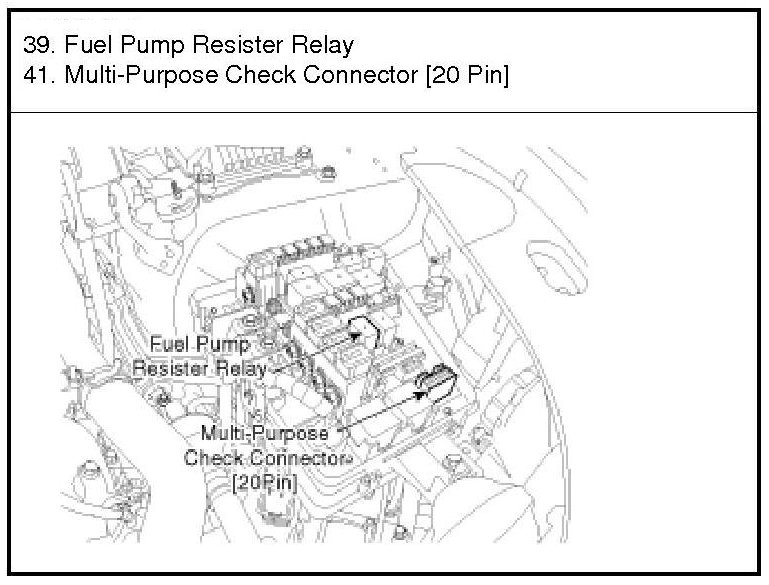 39. Fuel Pump Resister Relay
41. Multi-Purpose Check Connector [20 Pin]

Fuel Pump Resister Relay

Multi-Purpose Check Connector [20Pin]