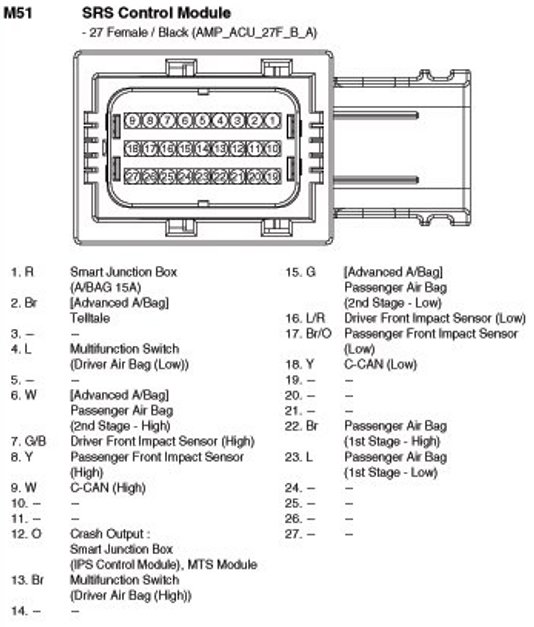 M51 SRS Control Module
- 27 Female / Black (AMP_ACU_27F_B_A)

9 8 7 6 5 4 3 2 1
18 17 16 15 14 13 12 11 10
27 26 25 24 23 22 21 20 19

1. R Smart Junction Box (A/BAG 15A)
2. Br [Advanced A/Bag] Telltale
3. – –
4. L Multifunction Switch (Driver Air Bag (Low))
5. – –
6. W [Advanced A/Bag] Passenger Air Bag (2nd Stage - High)
7. G/B Driver Front Impact Sensor (High)
8. Y Passenger Front Impact Sensor (High)
9. W C-CAN (High)
10. – –
11. – –
12. O Crash Output : Smart Junction Box (IPS Control Module), MTS Module
13. Br Multifunction Switch (Driver Air Bag (High))
14. – –

15. G [Advanced A/Bag] Passenger Air Bag (2nd Stage - Low)
16. L/R Driver Front Impact Sensor (Low)
17. Br/O Passenger Front Impact Sensor (Low)
18. Y C-CAN (Low)
19. – –
20. – –
21. – –
22. Br Passenger Air Bag (1st Stage - High)
23. L Passenger Air Bag (1st Stage - Low)
24. – –
25. – –
26. – –
27. – –