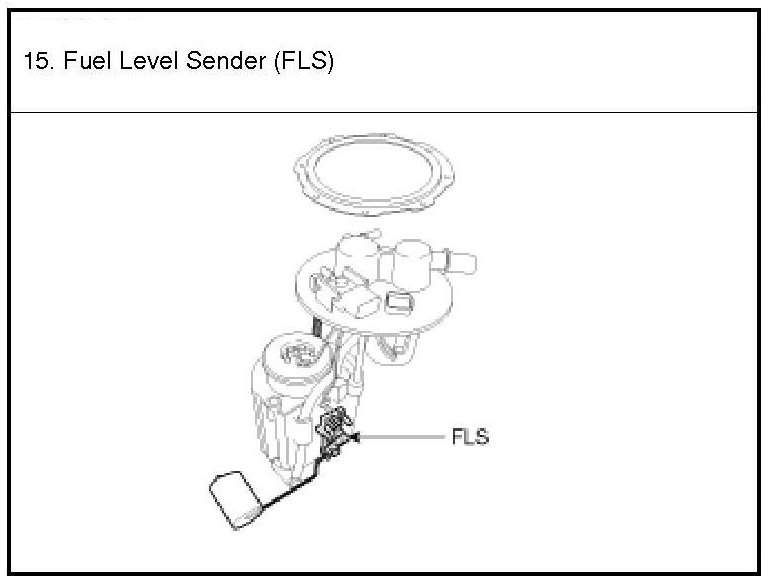 15. Fuel Level Sender (FLS)

FLS