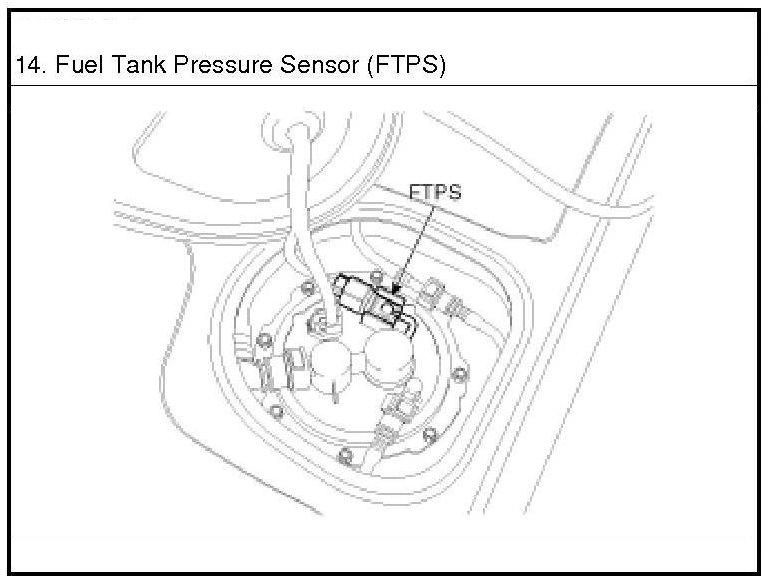 14. Fuel Tank Pressure Sensor (FTPS)

FTPS