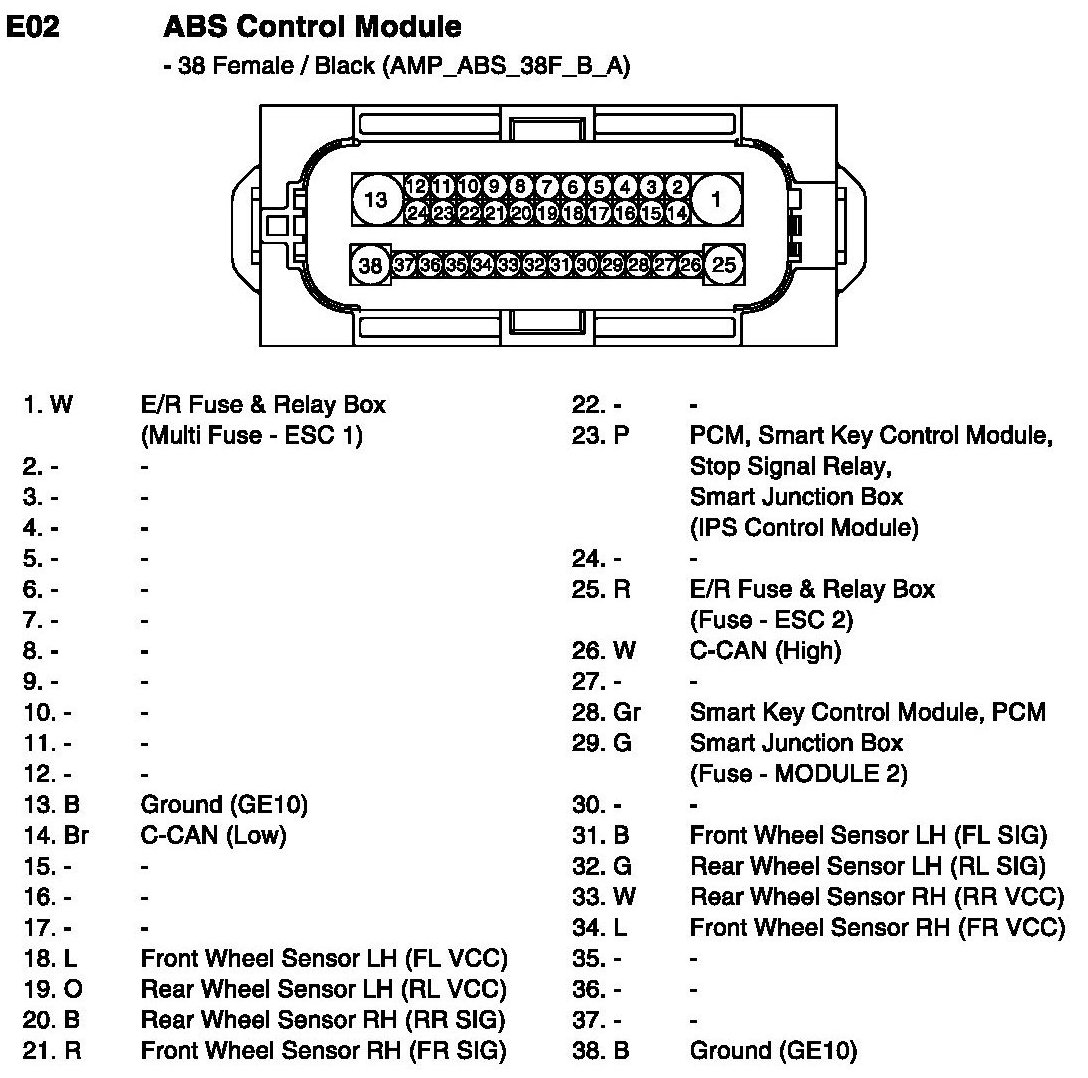 E02 ABS Control Module
- 38 Female / Black (AMP_ABS_38F_B_A)

13 12 11 10 9 8 7 6 5 4 3 2 1
24 23 22 21 20 19 18 17 16 15 14
38 37 36 35 34 33 32 31 30 29 28 27 26 25

1. W E/R Fuse & Relay Box (Multi Fuse - ESC 1)
2. - -
3. - -
4. - -
5. - -
6. - -
7. - -
8. - -
9. - -
10. - -
11. - -
12. - -
13. B Ground (GE10)
14. Br C-CAN (Low)
15. - -
16. - -
17. - -
18. L Front Wheel Sensor LH (FL VCC)
19. O Rear Wheel Sensor LH (RL VCC)
20. B Rear Wheel Sensor RH (RR SIG)
21. R Front Wheel Sensor RH (FR SIG)

22. - -
23. P PCM, Smart Key Control Module, Stop Signal Relay, Smart Junction Box (IPS Control Module)
24. - -
25. R E/R Fuse & Relay Box (Fuse - ESC 2)
26. W C-CAN (High)
27. - -
28. Gr Smart Key Control Module, PCM
29. G Smart Junction Box (Fuse - MODULE 2)
30. - -
31. B Front Wheel Sensor LH (FL SIG)
32. G Rear Wheel Sensor LH (RL SIG)
33. W Rear Wheel Sensor RH (RR VCC)
34. L Front Wheel Sensor RH (FR VCC)
35. - -
36. - -
37. - -
38. B Ground (GE10)