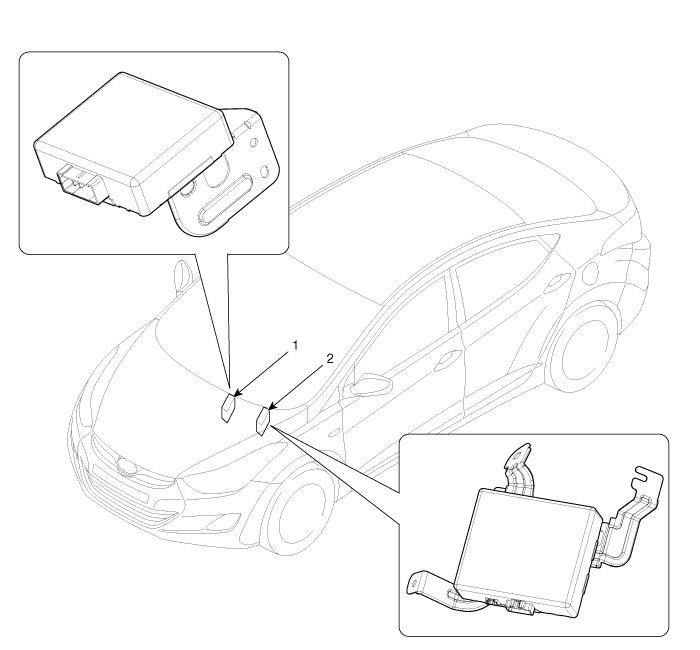 1
2