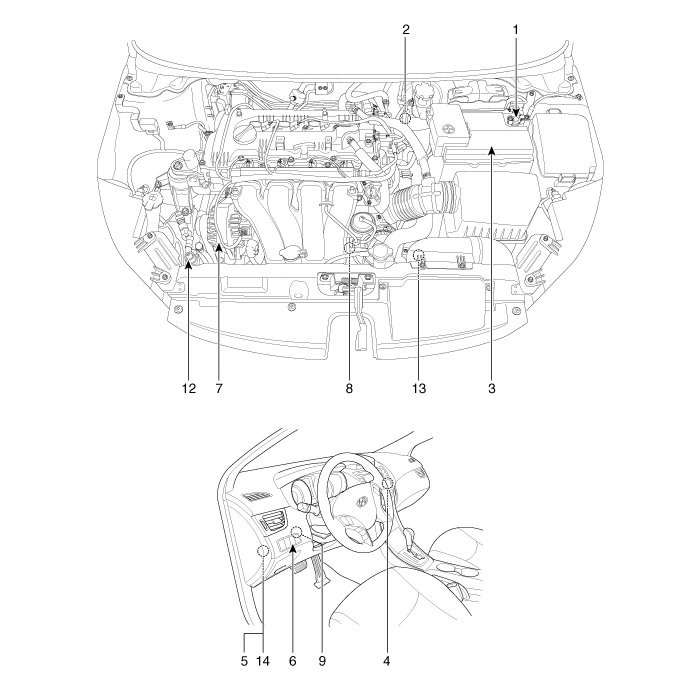 2
1
12
7
8
13
3
5
14
6
9
4