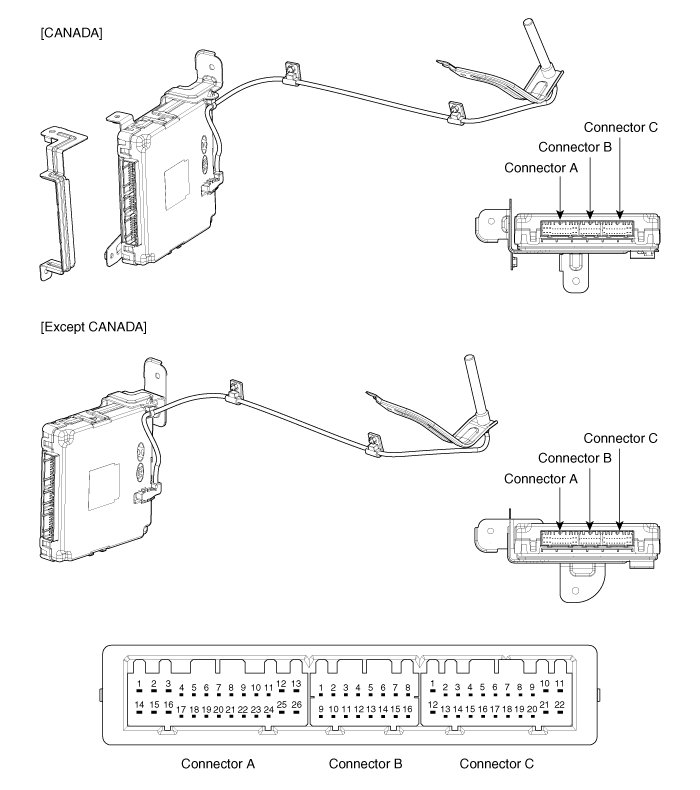 [CANADA]

Connector C
Connector B
Connector A

[Except CANADA]

Connector C
Connector B
Connector A

1 2 3 4 5 6 7 8 9 10 11 12 13
14 15 16 17 18 19 20 21 22 23 24 25 26

1 2 3 4 5 6 7 8
9 10 11 12 13 14 15 16

1 2 3 4 5 6 7 8 9 10 11
12 13 14 15 16 17 18 19 20 21 22

Connector A
Connector B
Connector C