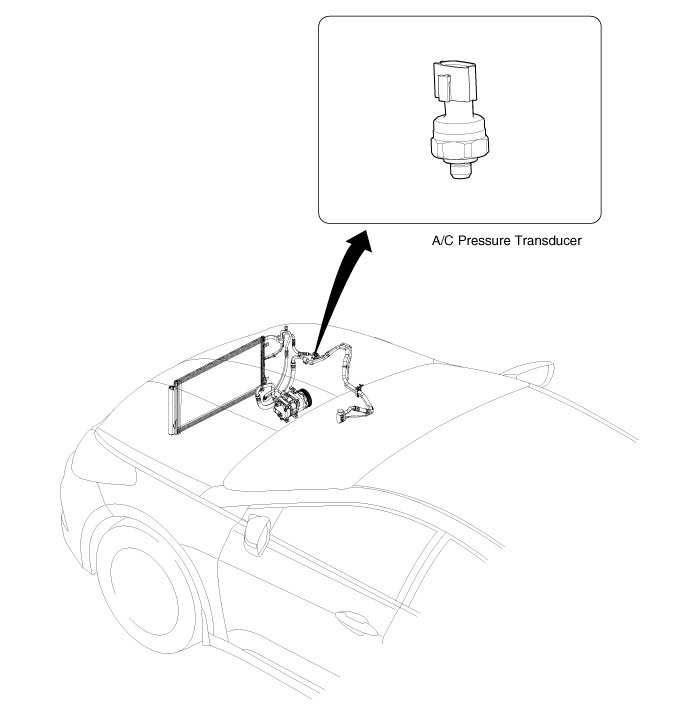 A/C Pressure Transducer