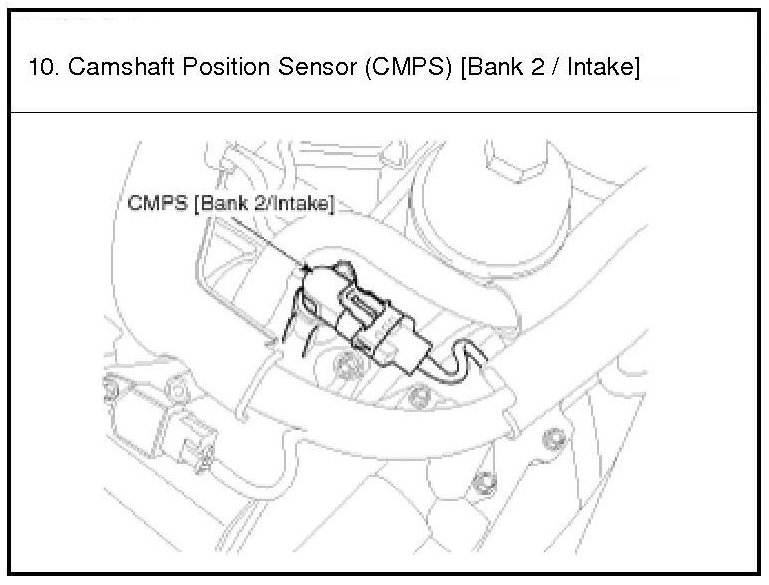 10. Camshaft Position Sensor (CMPS) [Bank 2 / Intake]

CMPS [Bank 2/Intake]