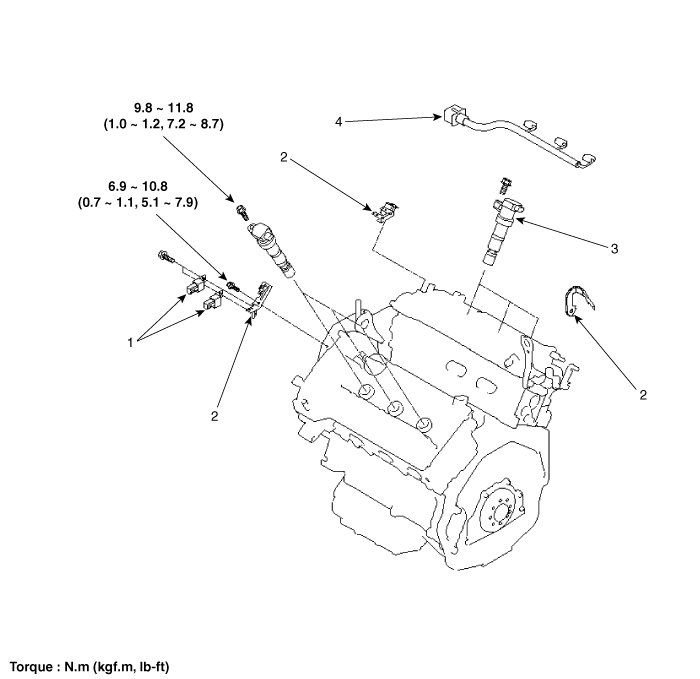 9.8 ~ 11.8
(1.0 ~ 1.2, 7.2 ~ 8.7)

4

2

6.9 ~ 10.8
(0.7 ~ 1.1, 5.1 ~ 7.9)

3

1

2

2

Torque : N.m (kgf.m, lb-ft)