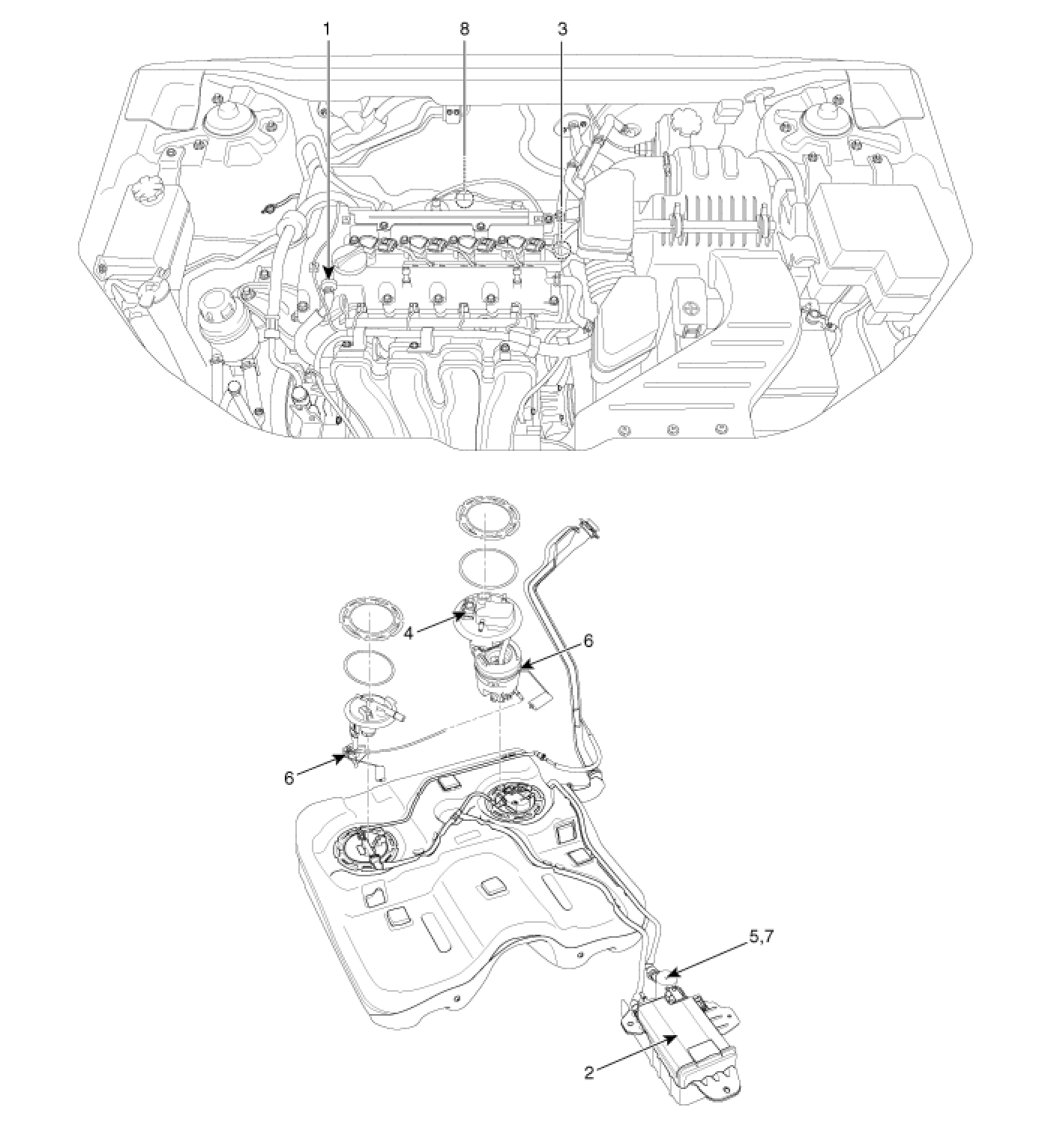 1
8
3
4
6
6
5,7
2