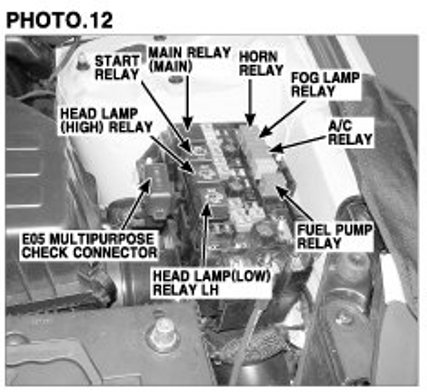 PHOTO.12

START RELAY

MAIN RELAY (MAIN)

HORN RELAY

FOG LAMP RELAY

HEAD LAMP (HIGH) RELAY

A/C RELAY

E05 MULTIPURPOSE CHECK CONNECTOR

FUEL PUMP RELAY

HEAD LAMP(LOW) RELAY LH