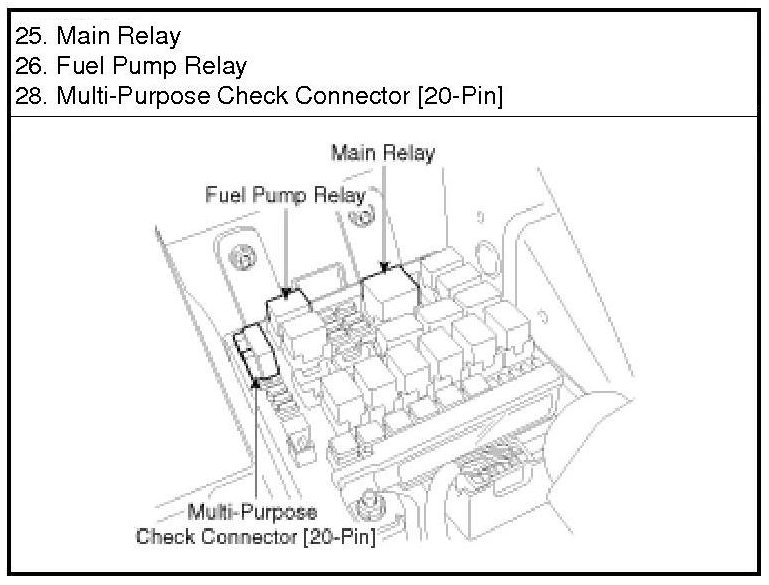 25. Main Relay
26. Fuel Pump Relay
28. Multi-Purpose Check Connector [20-Pin]

Main Relay
Fuel Pump Relay
Multi-Purpose Check Connector [20-Pin]