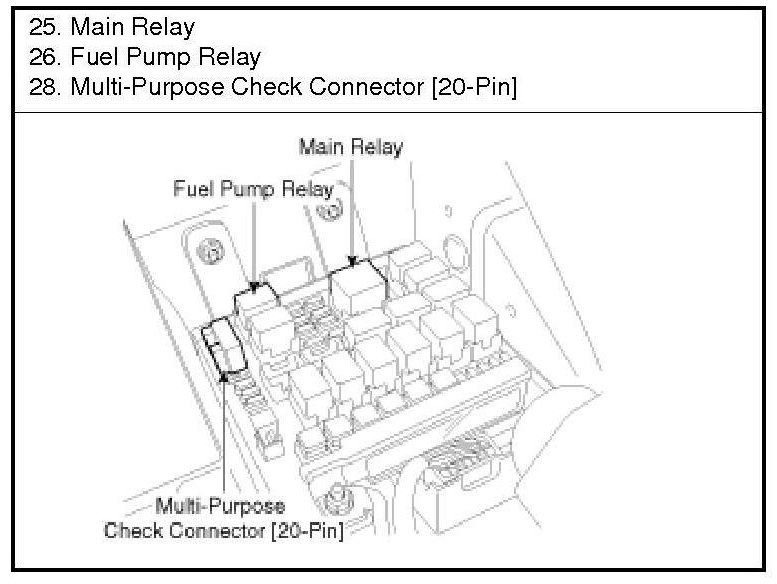 25. Main Relay
26. Fuel Pump Relay
28. Multi-Purpose Check Connector [20-Pin]

Main Relay

Fuel Pump Relay

Multi-Purpose Check Connector [20-Pin]