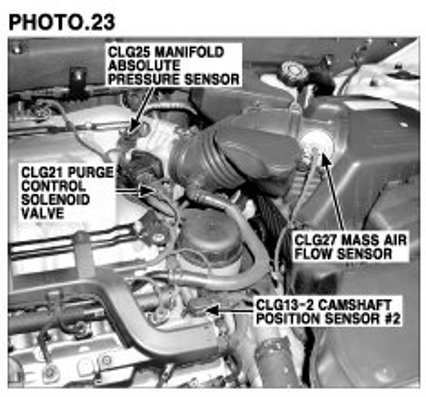 PHOTO.23

CLG25 MANIFOLD ABSOLUTE PRESSURE SENSOR

CLG21 PURGE CONTROL SOLENOID VALVE

CLG27 MASS AIR FLOW SENSOR

CLG13-2 CAMSHAFT POSITION SENSOR #2