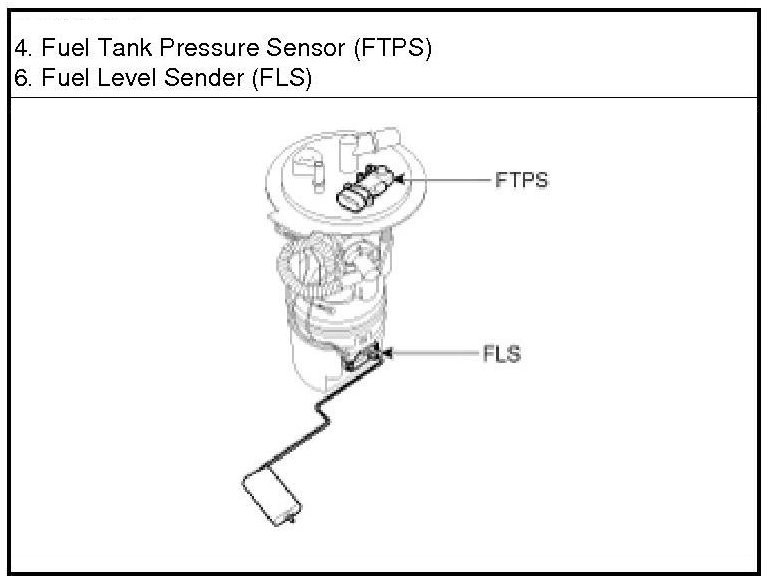 4. Fuel Tank Pressure Sensor (FTPS)
6. Fuel Level Sender (FLS)

FTPS

FLS