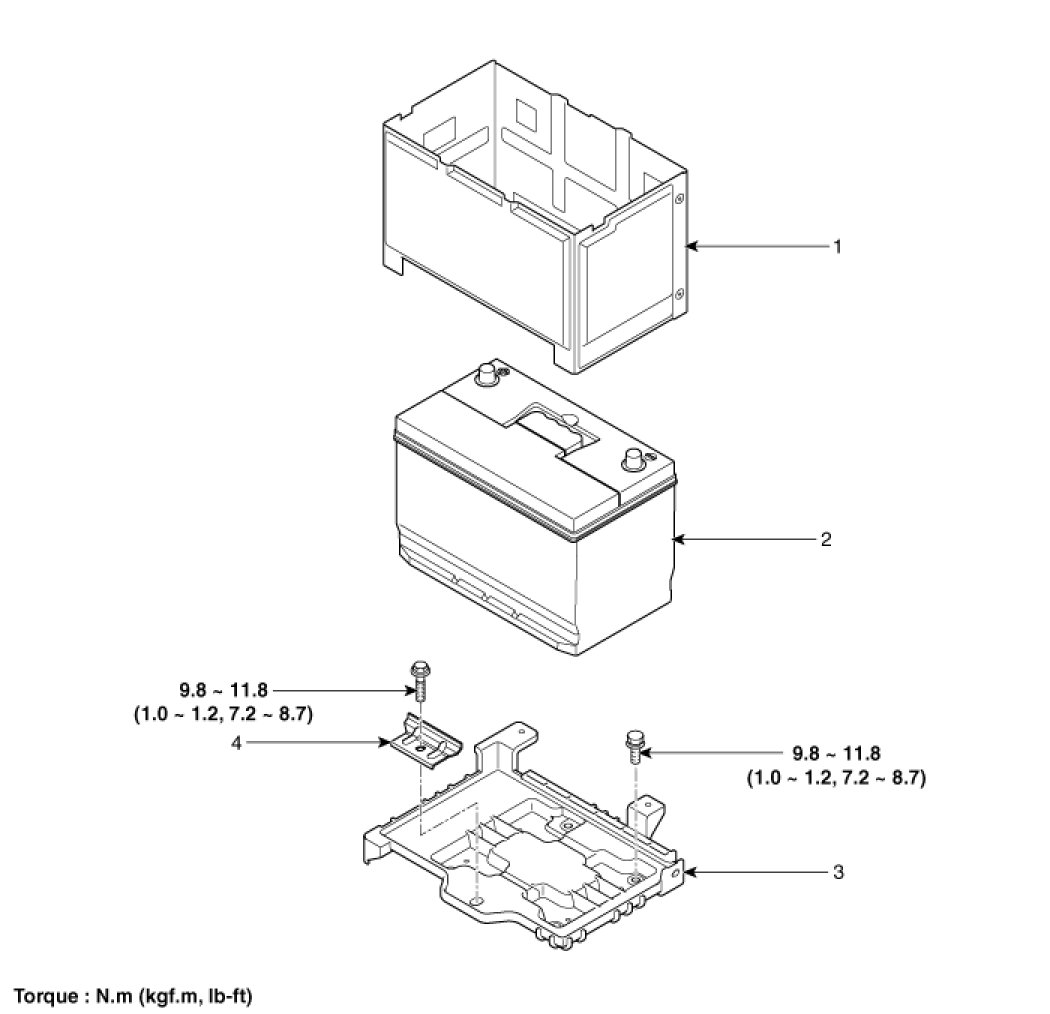 1

2

9.8 ~ 11.8
(1.0 ~ 1.2, 7.2 ~ 8.7)

4

9.8 ~ 11.8
(1.0 ~ 1.2, 7.2 ~ 8.7)

3

Torque : N.m (kgf.m, lb-ft)